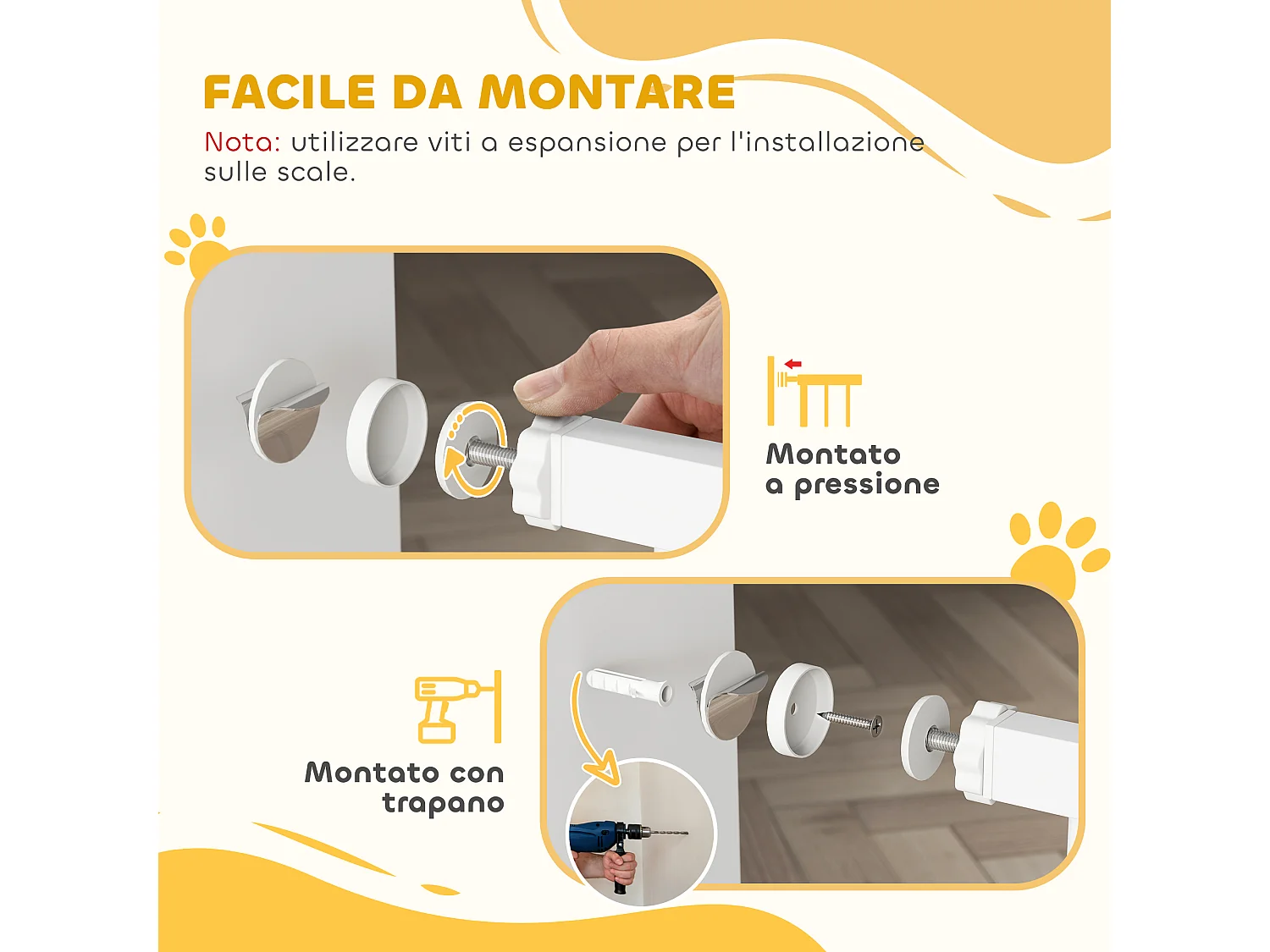 FACILE DA MONTARE
Nota: utilizzare viti a espansione per l'installazione sulle scale.

Montato a pressione

Montato con trapano