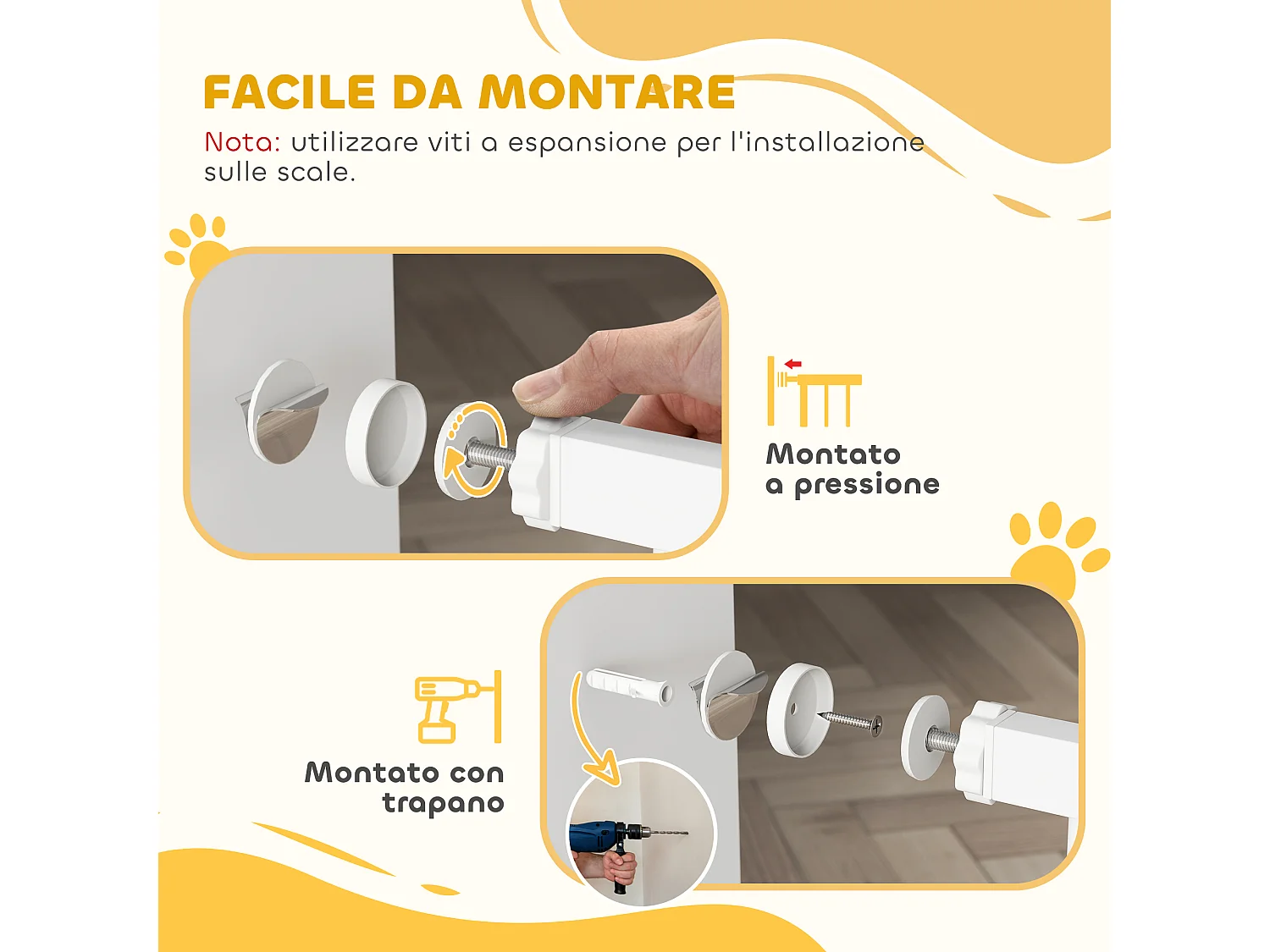 FACILE DA MONTARE

Nota: utilizzare viti a espansione per l'installazione sulle scale.

Montato a pressione

Montato con trapano