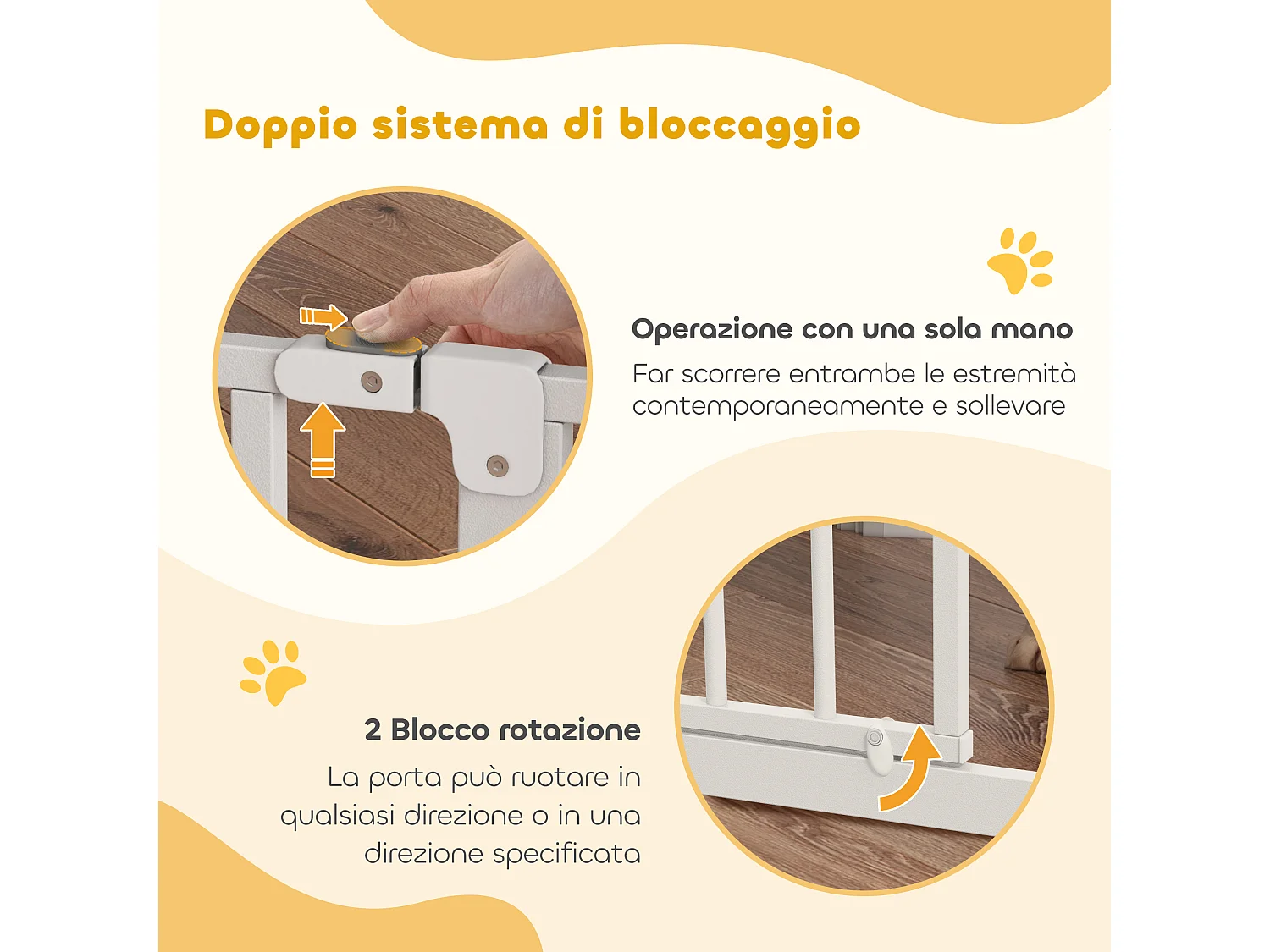 Doppio sistema di bloccaggio

Operazione con una sola mano

Far scorrere entrambe le estremità contemporaneamente e sollevare

2 Blocco rotazione

La porta può ruotare in qualsiasi direzione o in una direzione specificata