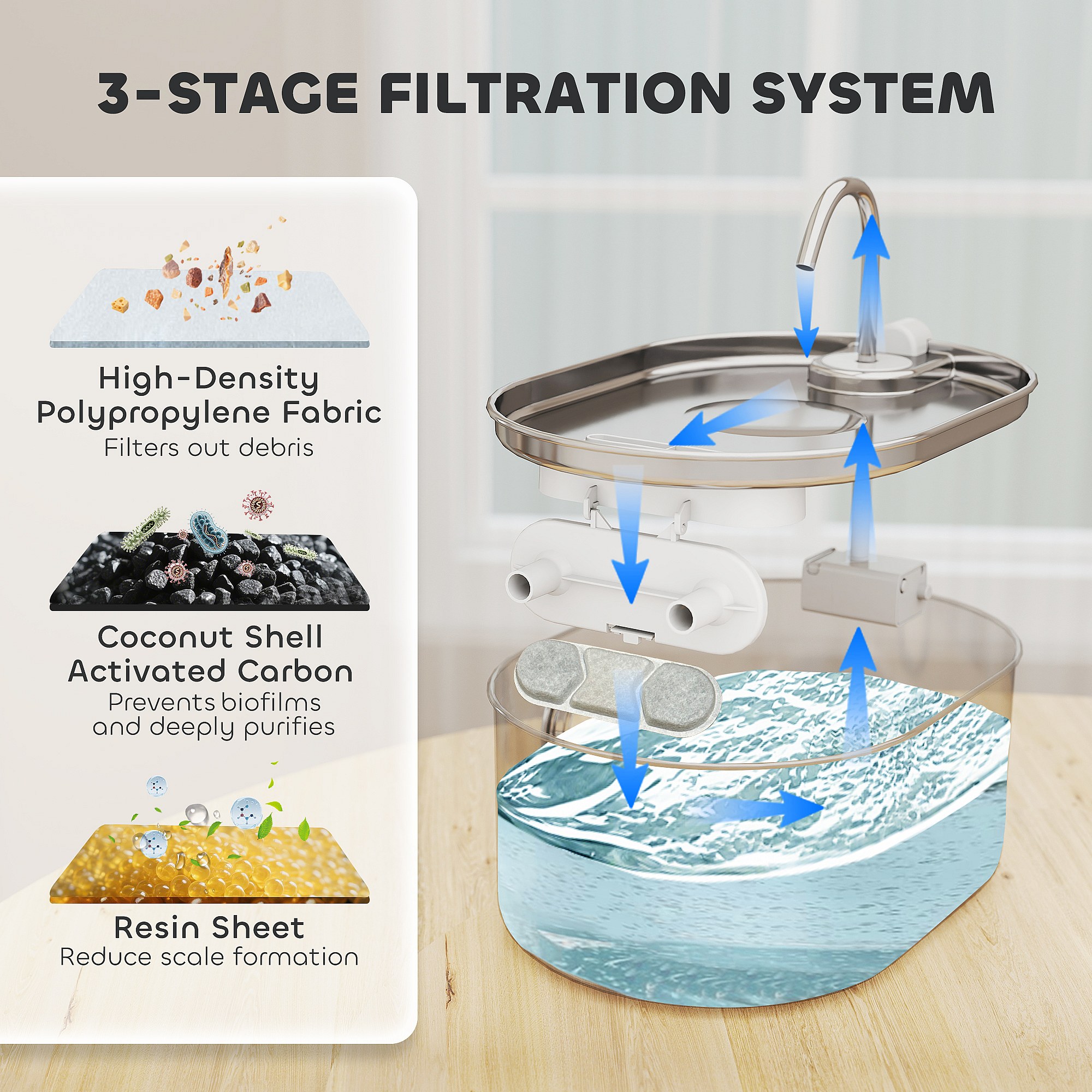 3-STAGE FILTRATION SYSTEM

High-Density Polypropylene Fabric
Filters out debris

Coconut Shell Activated Carbon
Prevents biofilms and deeply purifies

Resin Sheet
Reduce scale formation