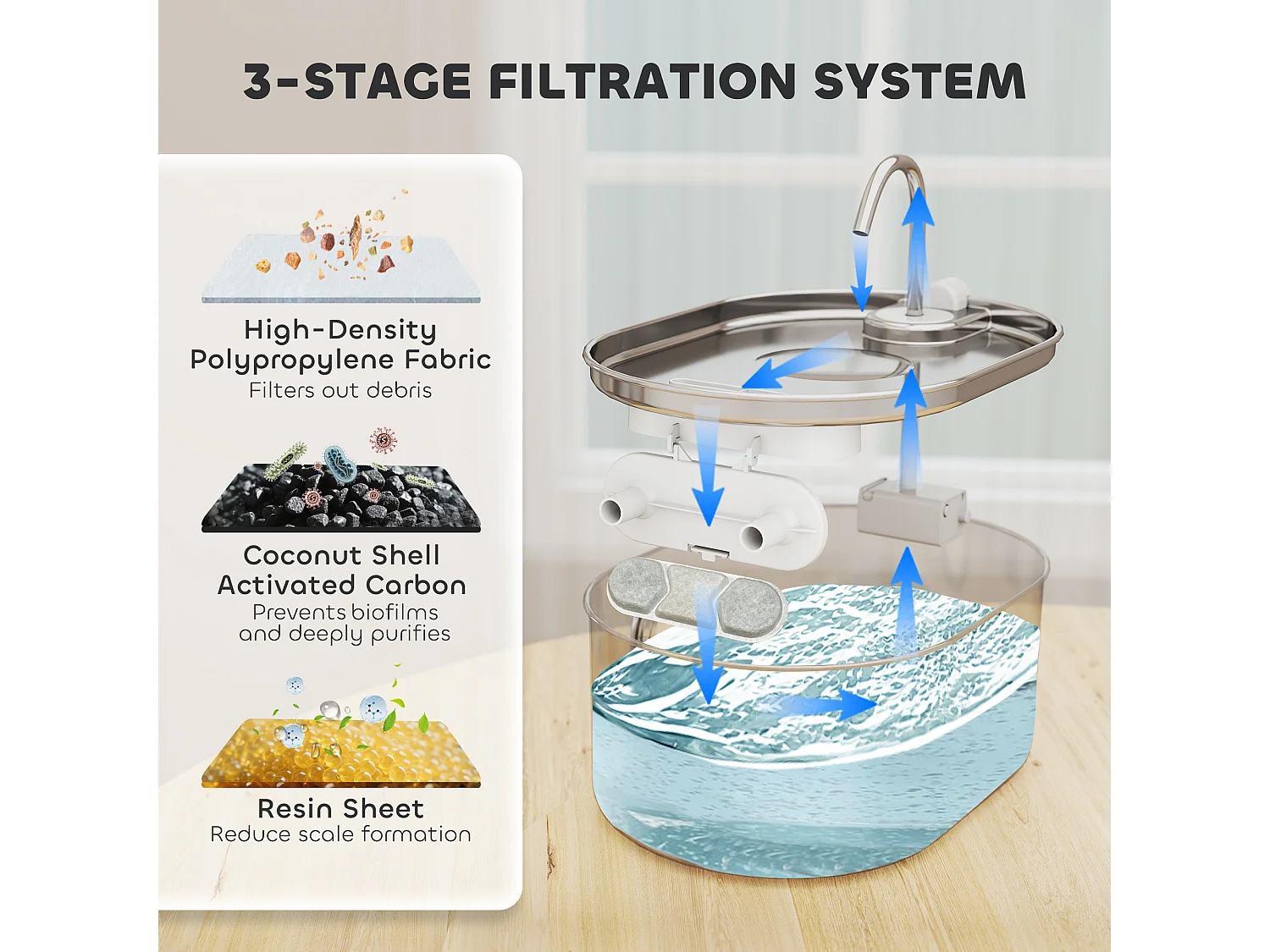 3-STAGE FILTRATION SYSTEM

High-Density Polypropylene Fabric
Filters out debris

Coconut Shell Activated Carbon
Prevents biofilms and deeply purifies

Resin Sheet
Reduce scale formation