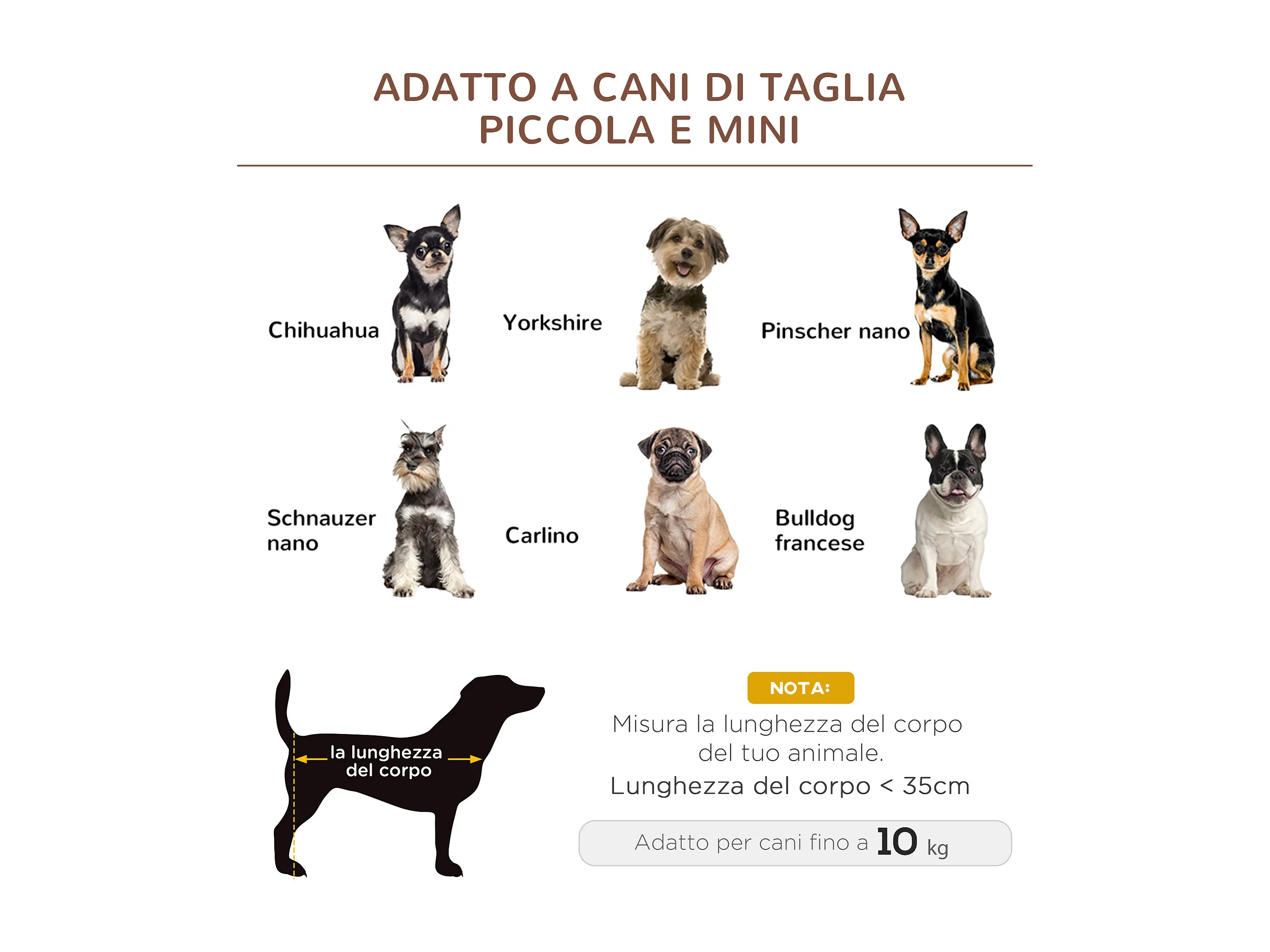 ADATTO A CANI DI TAGLIA PICCOLA E MINI

Chihuahua

Yorkshire

Pinscher nano

Schnauzer nano

Carlino

Bulldog francese

la lunghezza del corpo

NOTA:

Misura la lunghezza del corpo del tuo animale.

Lunghezza del corpo < 35cm

Adatto per cani fino a 10 kg