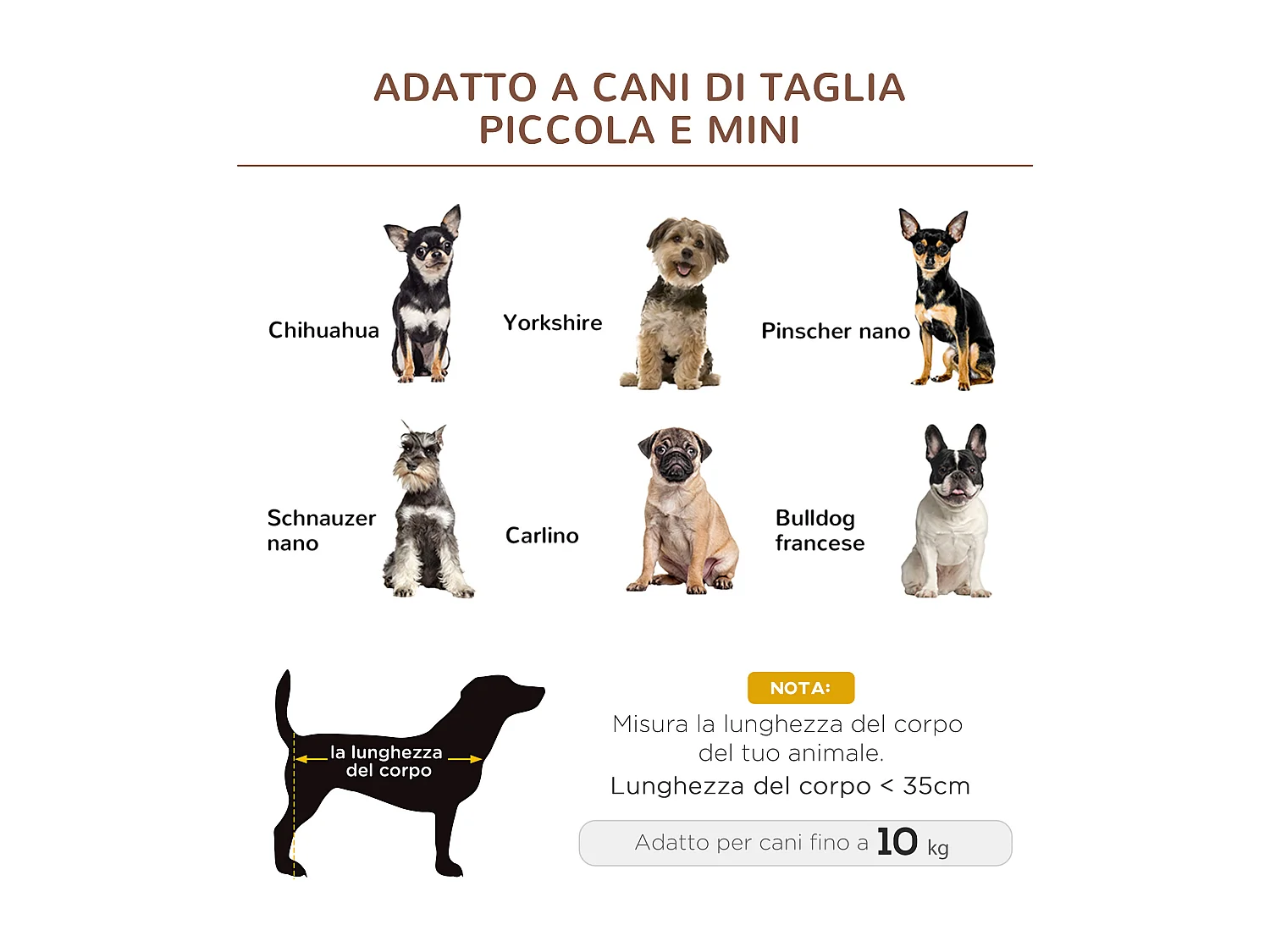 ADATTO A CANI DI TAGLIA PICCOLA E MINI

Chihuahua

Yorkshire

Pinscher nano

Schnauzer nano

Carlino

Bulldog francese

la lunghezza del corpo

NOTA:

Misura la lunghezza del corpo del tuo animale.

Lunghezza del corpo < 35cm

Adatto per cani fino a 10 kg