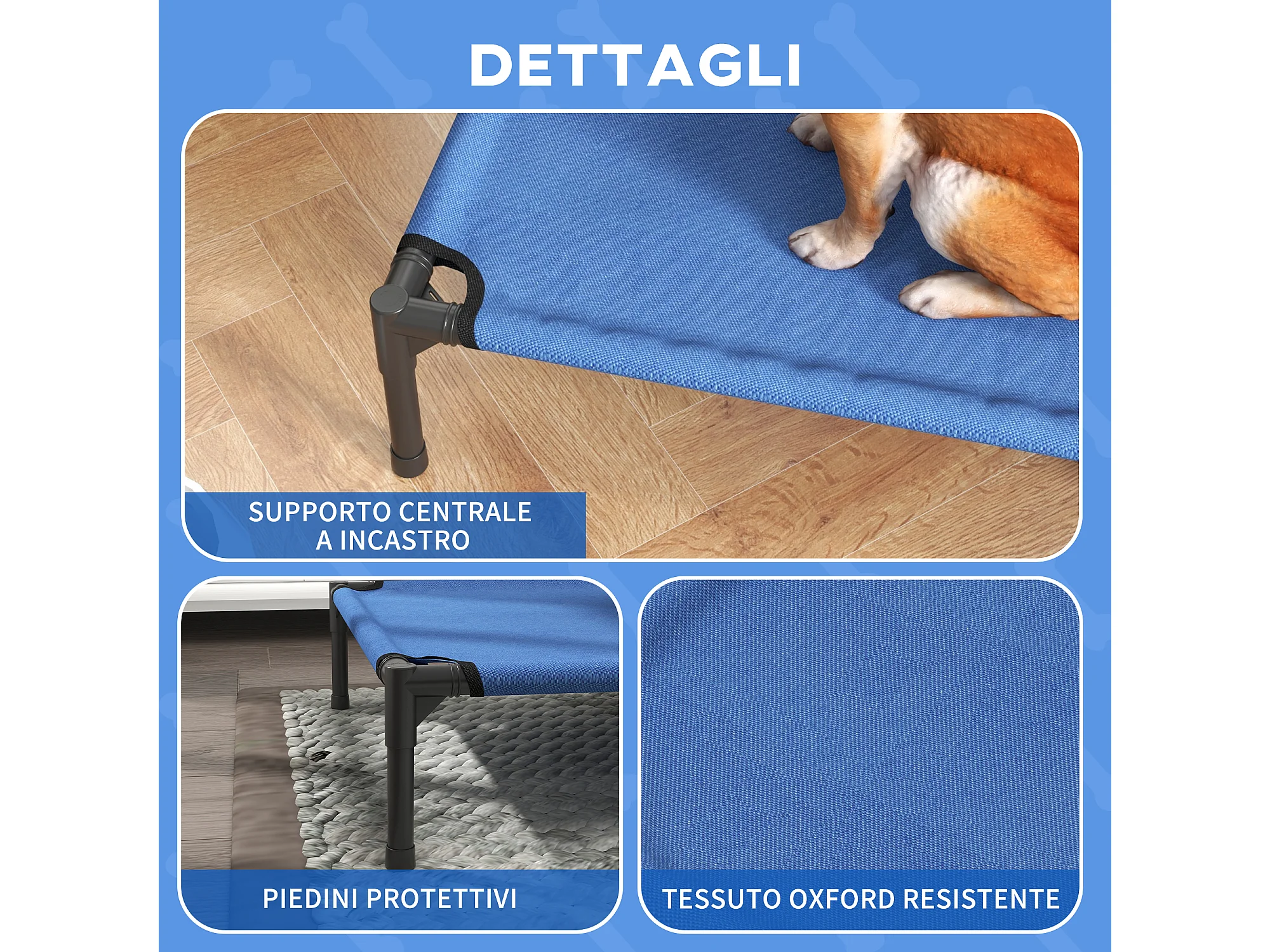 DETTAGLI

SUPPORTO CENTRALE A INCASTRO

PIEDINI PROTETTIVI

TESSUTO OXFORD RESISTENTE