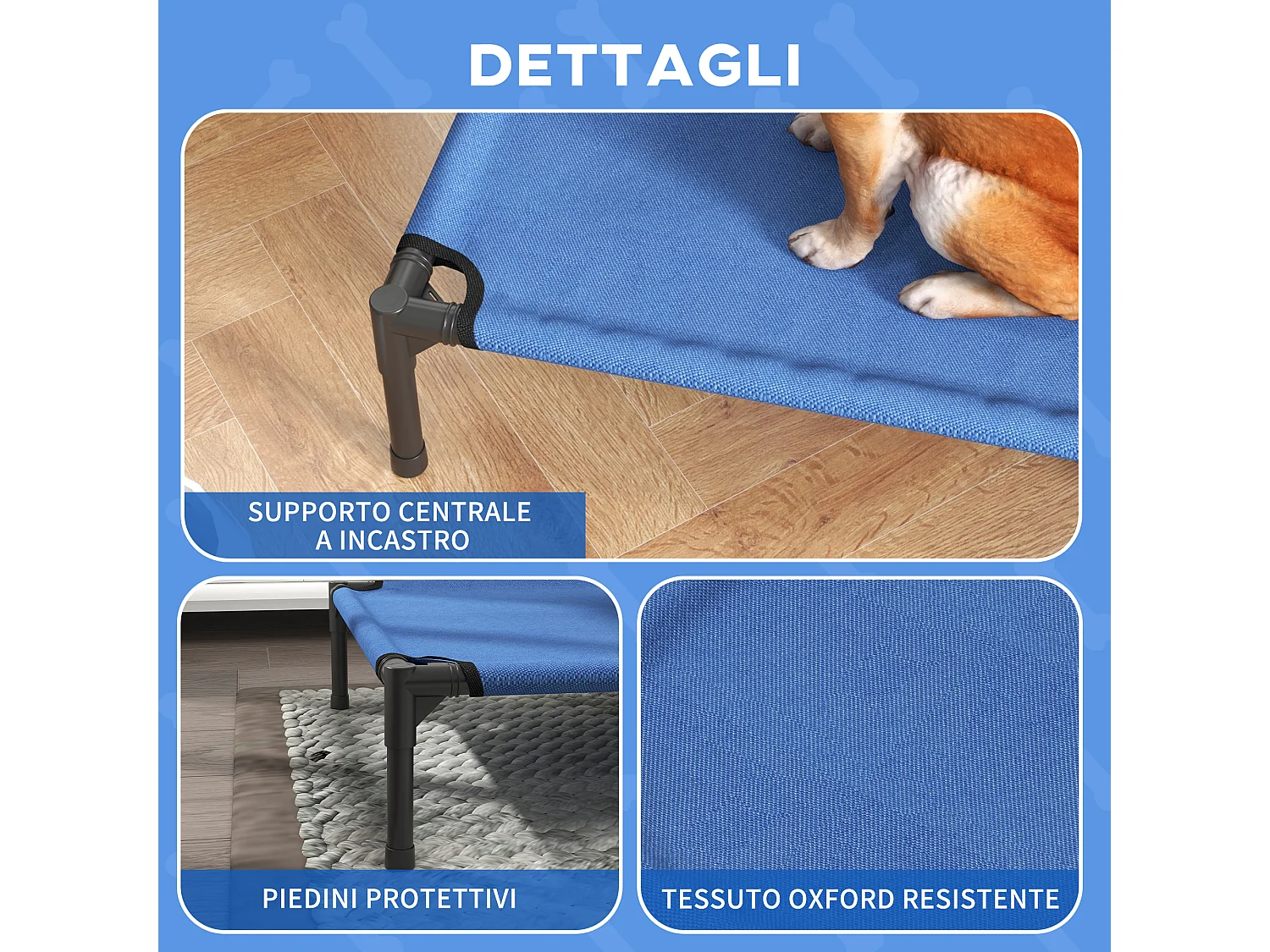 DETTAGLI

SUPPORTO CENTRALE
A INCASTRO

PIEDINI PROTETTIVI

TESSUTO OXFORD RESISTENTE