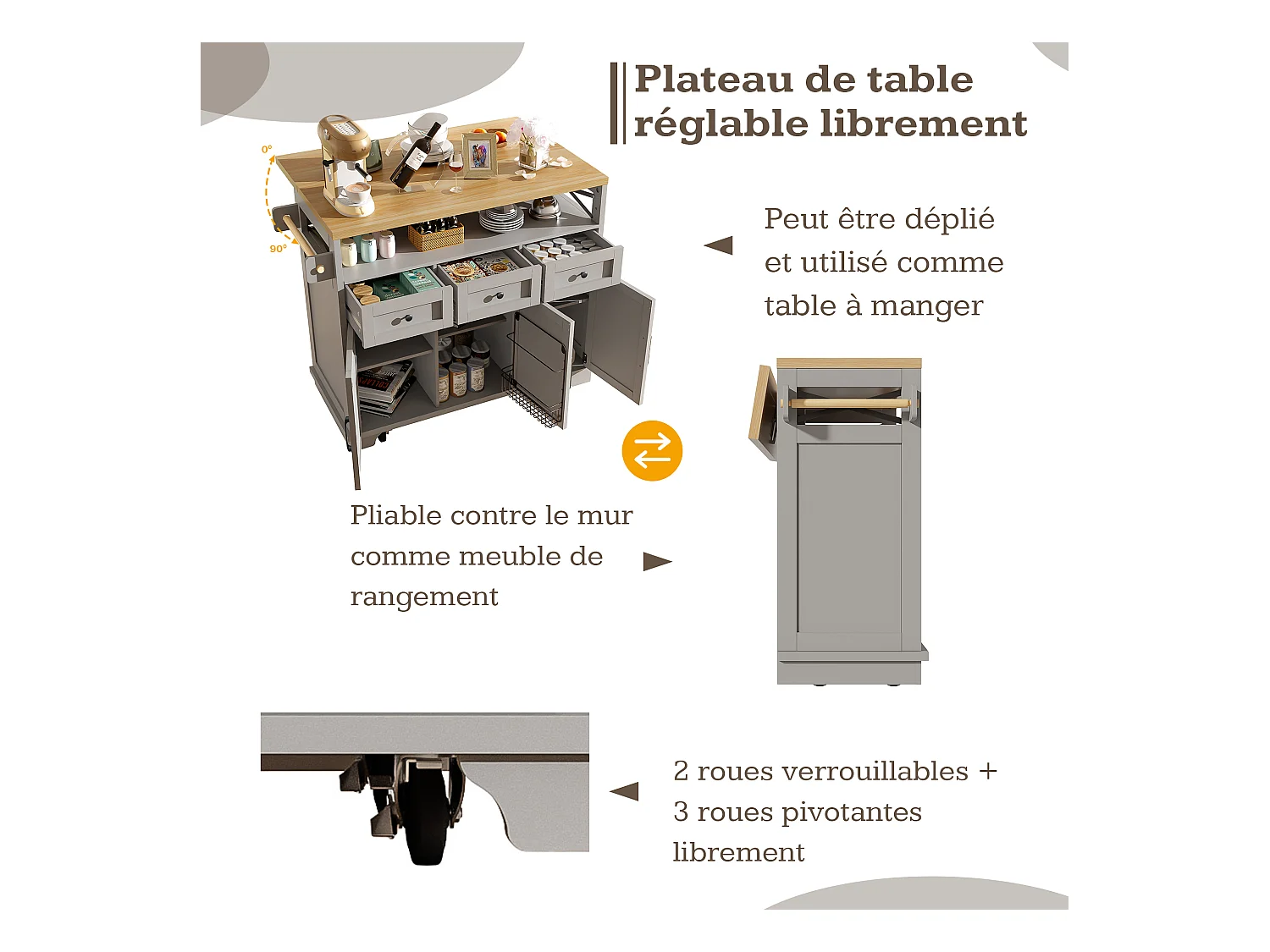 Plateau de table réglable librement

0°

90°

Peut être déplié et utilisé comme table à manger

Pliable contre le mur comme meuble de rangement

2 roues verrouillables + 3 roues pivotantes librement