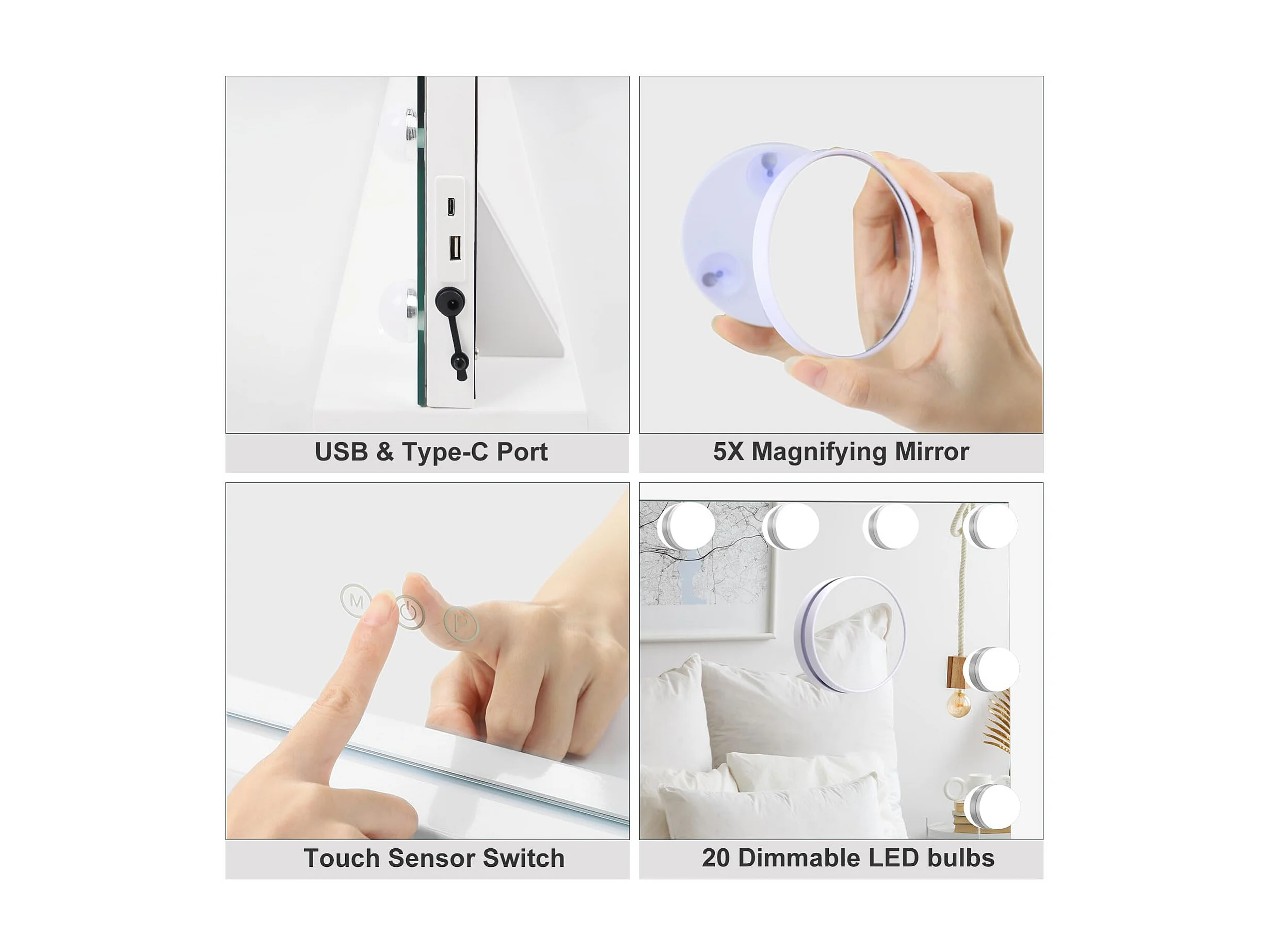 USB & Type-C Port

5X Magnifying Mirror

M

P

Touch Sensor Switch

20 Dimmable LED bulbs