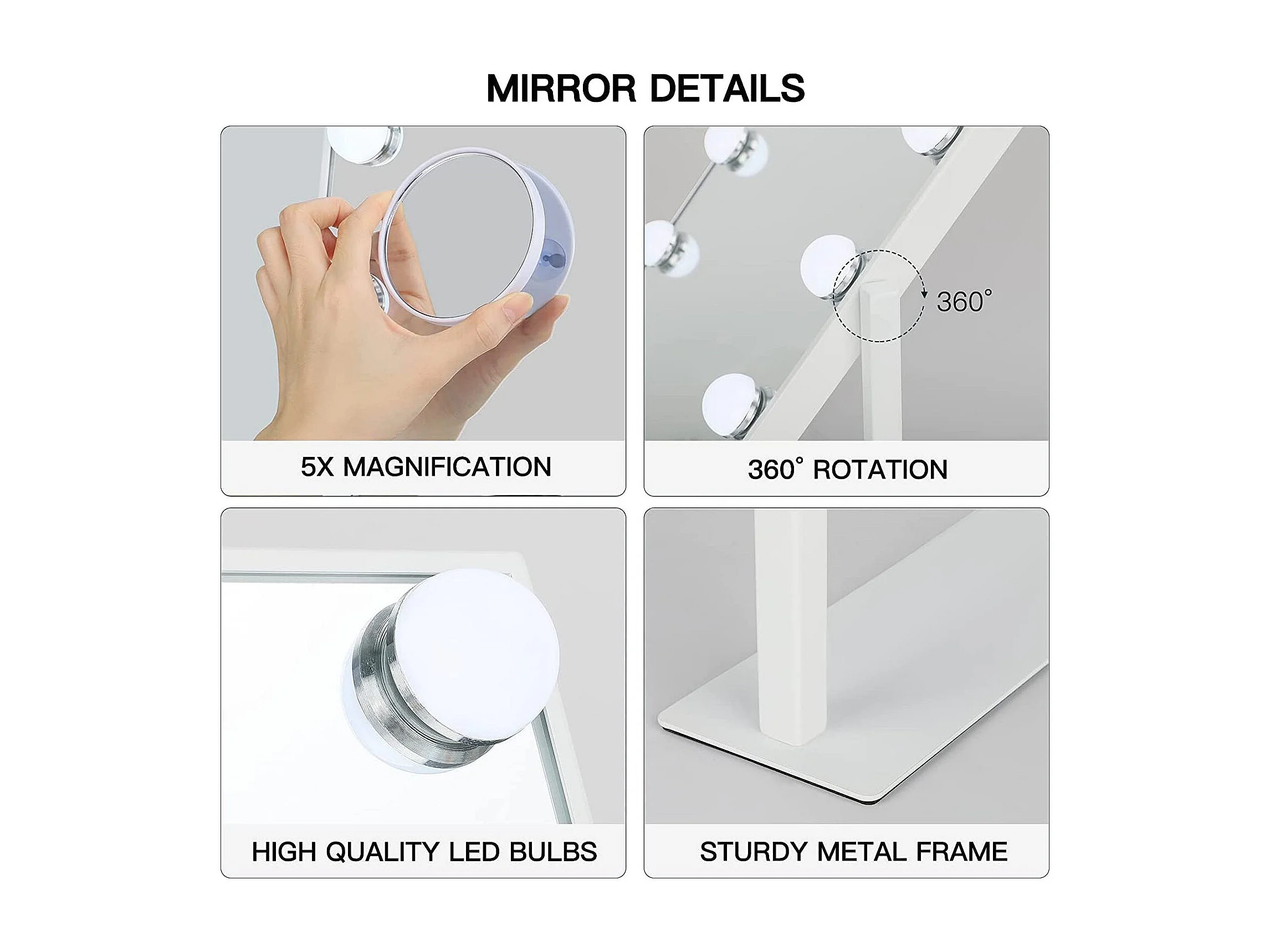 MIRROR DETAILS

5X MAGNIFICATION

360°

360° ROTATION

HIGH QUALITY LED BULBS

STURDY METAL FRAME