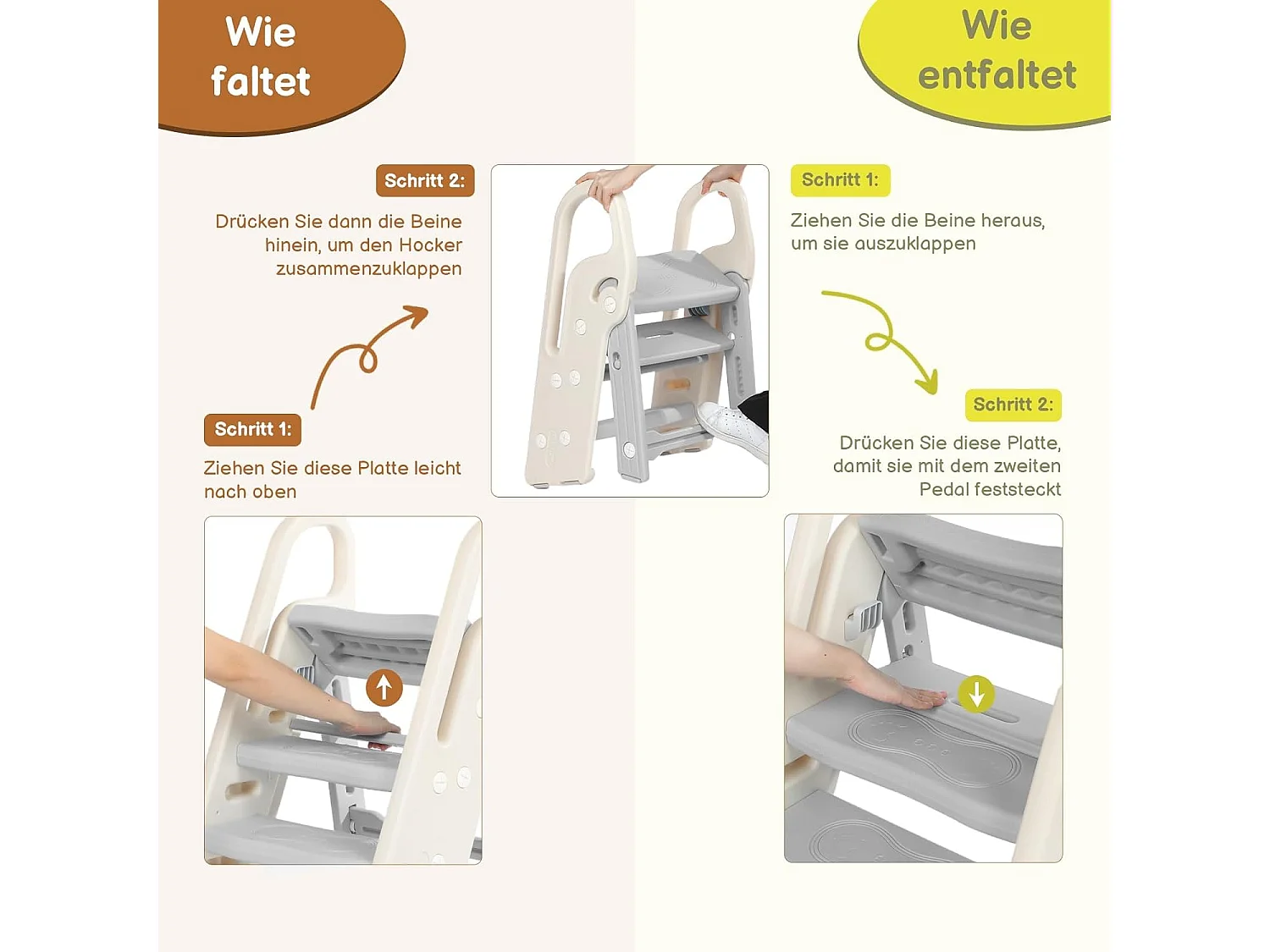 Wie faltet

Schritt 2:

Drücken Sie dann die Beine hinein, um den Hocker zusammenzuklappen

Schritt 1:

Ziehen Sie diese Platte leicht nach oben

Wie entfaltet

Schritt 1:

Ziehen Sie die Beine heraus, um sie auszuklappen

Schritt 2:

Drücken Sie diese Platte, damit sie mit dem zweiten Pedal feststeckt