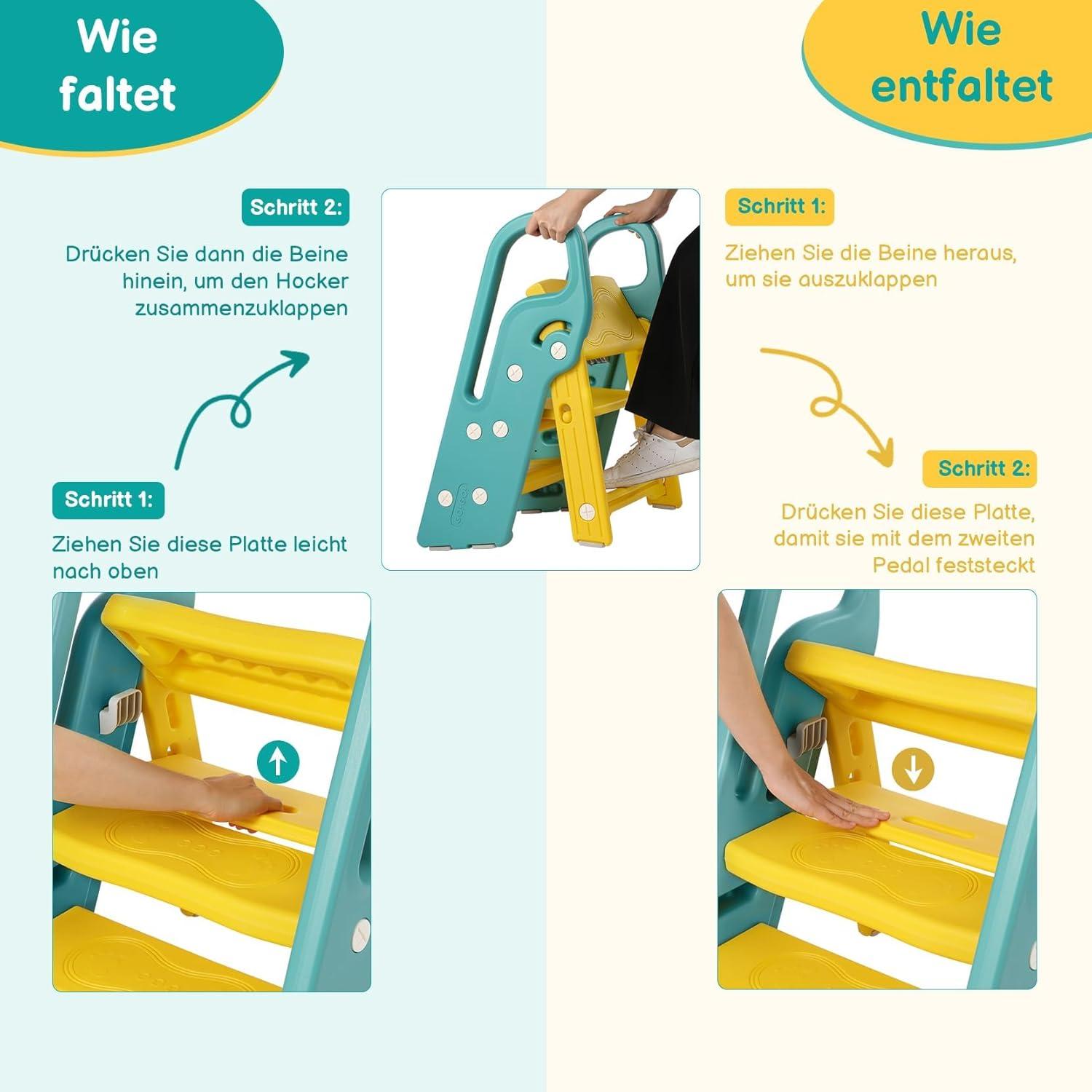 Wie faltet

Schritt 2:

Drücken Sie dann die Beine hinein, um den Hocker zusammenzuklappen

Schritt 1:

Ziehen Sie diese Platte leicht nach oben

Wie entfaltet

Schritt 1:

Ziehen Sie die Beine heraus, um sie auszuklappen

Schritt 2:

Drücken Sie diese Platte, damit sie mit dem zweiten Pedal feststeckt