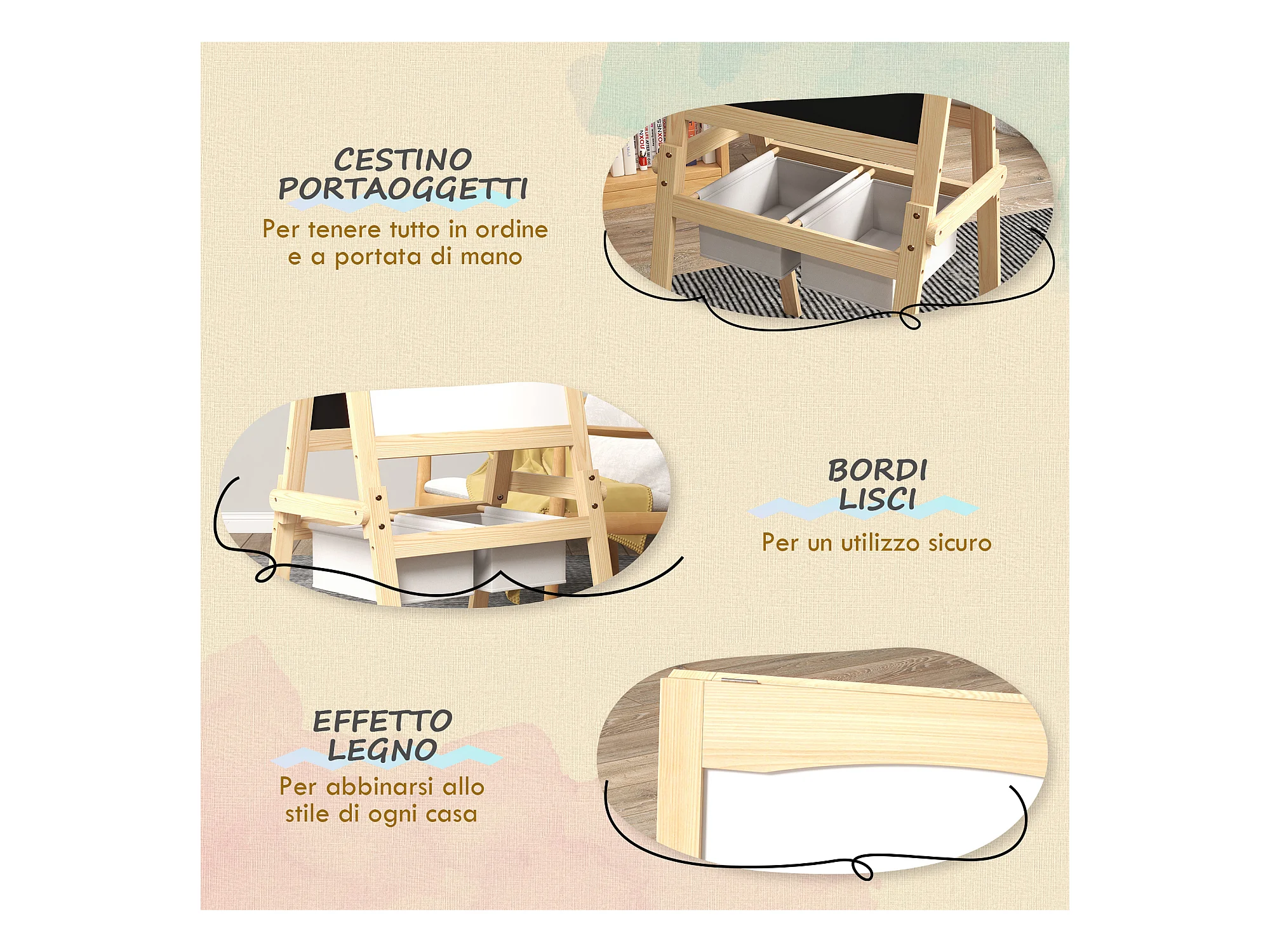 CESTINO PORTAOGGETTI

Per tenere tutto in ordine e a portata di mano

BORDI LISCI

Per un utilizzo sicuro

EFFETTO LEGNO

Per abbinarsi allo stile di ogni casa