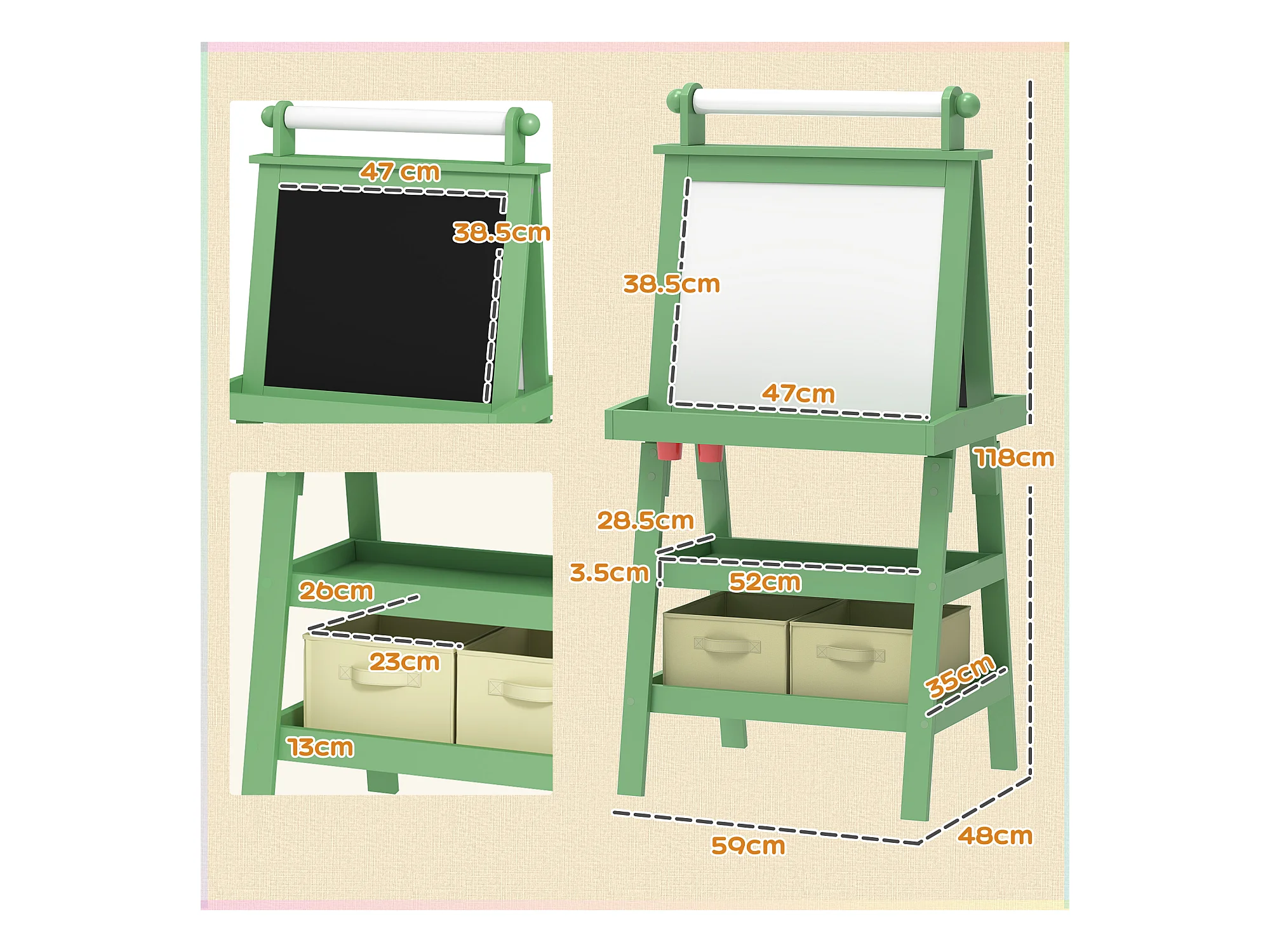 47 cm
38.5cm
26cm
23cm
13cm
38.5cm
47cm
118cm
28.5cm
3.5cm
52cm
35cm
59cm
48cm