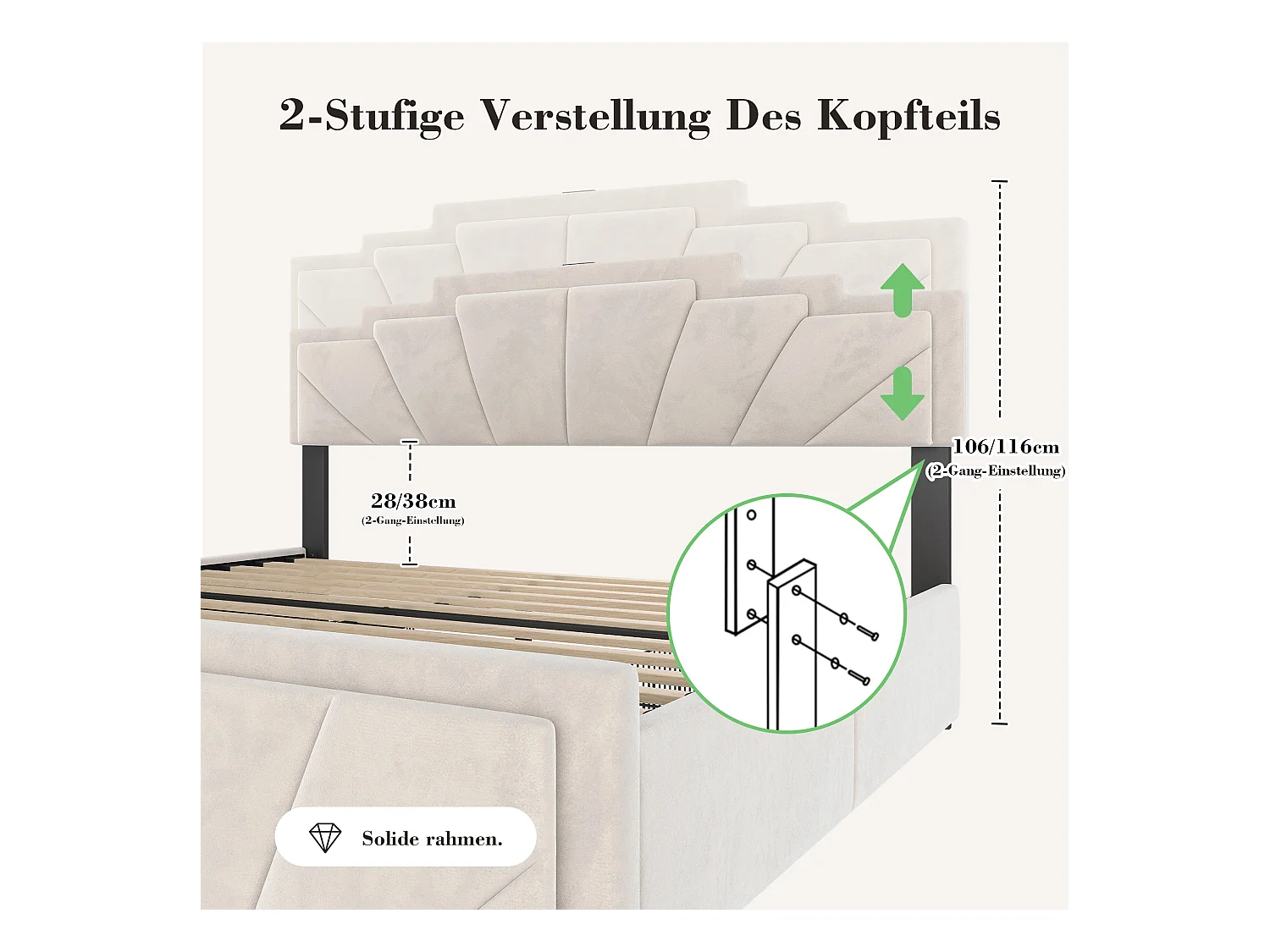 2-Stufige Verstellung Des Kopfteils

106/116cm
(2-Gang-Einstellung)

28/38cm
(2-Gang-Einstellung)

Solide rahmen.