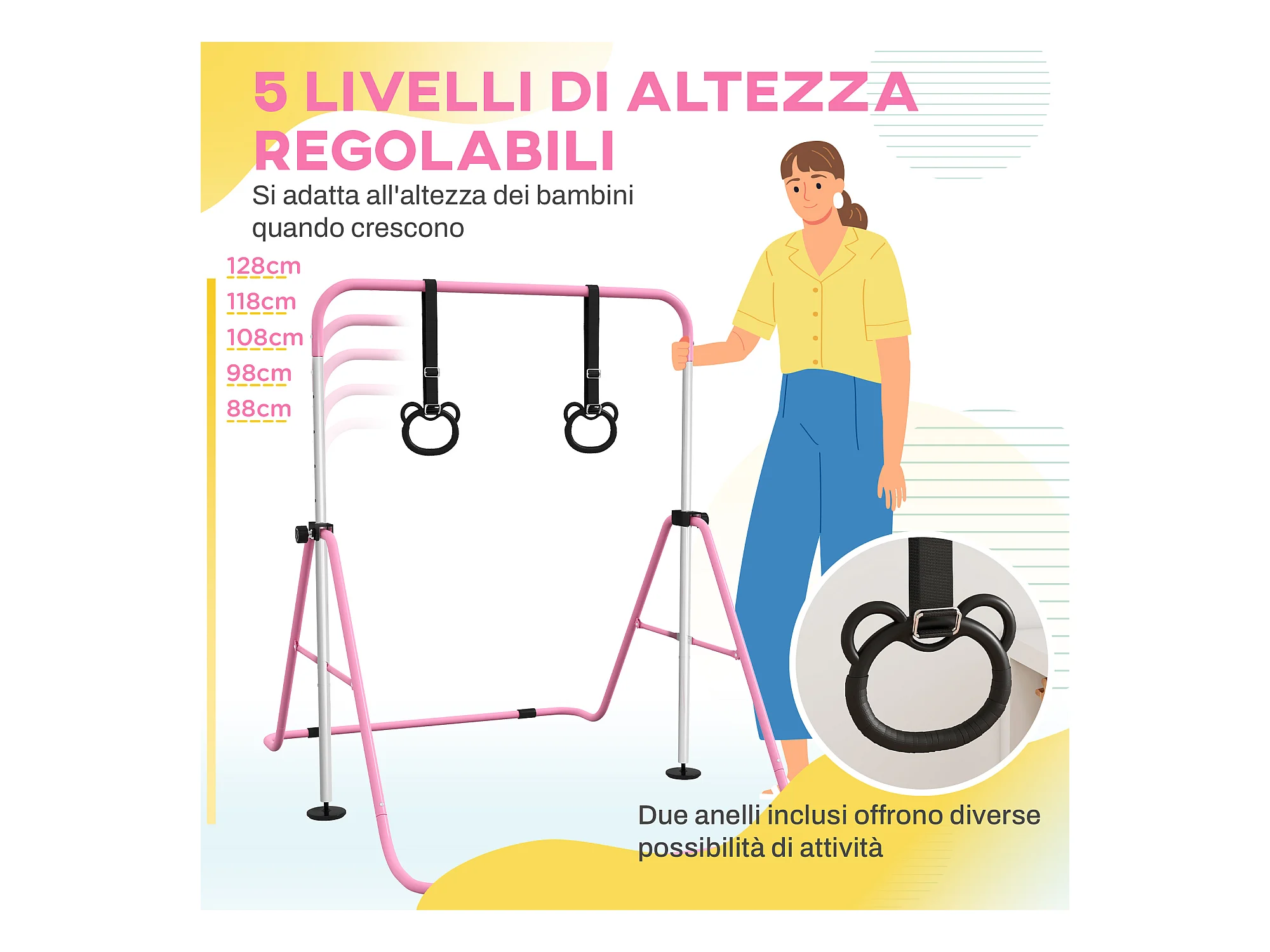 5 LIVELLI DI ALTEZZA REGOLABILI

Si adatta all'altezza dei bambini quando crescono

128cm
118cm
108cm
98cm
88cm

Due anelli inclusi offrono diverse possibilità di attività