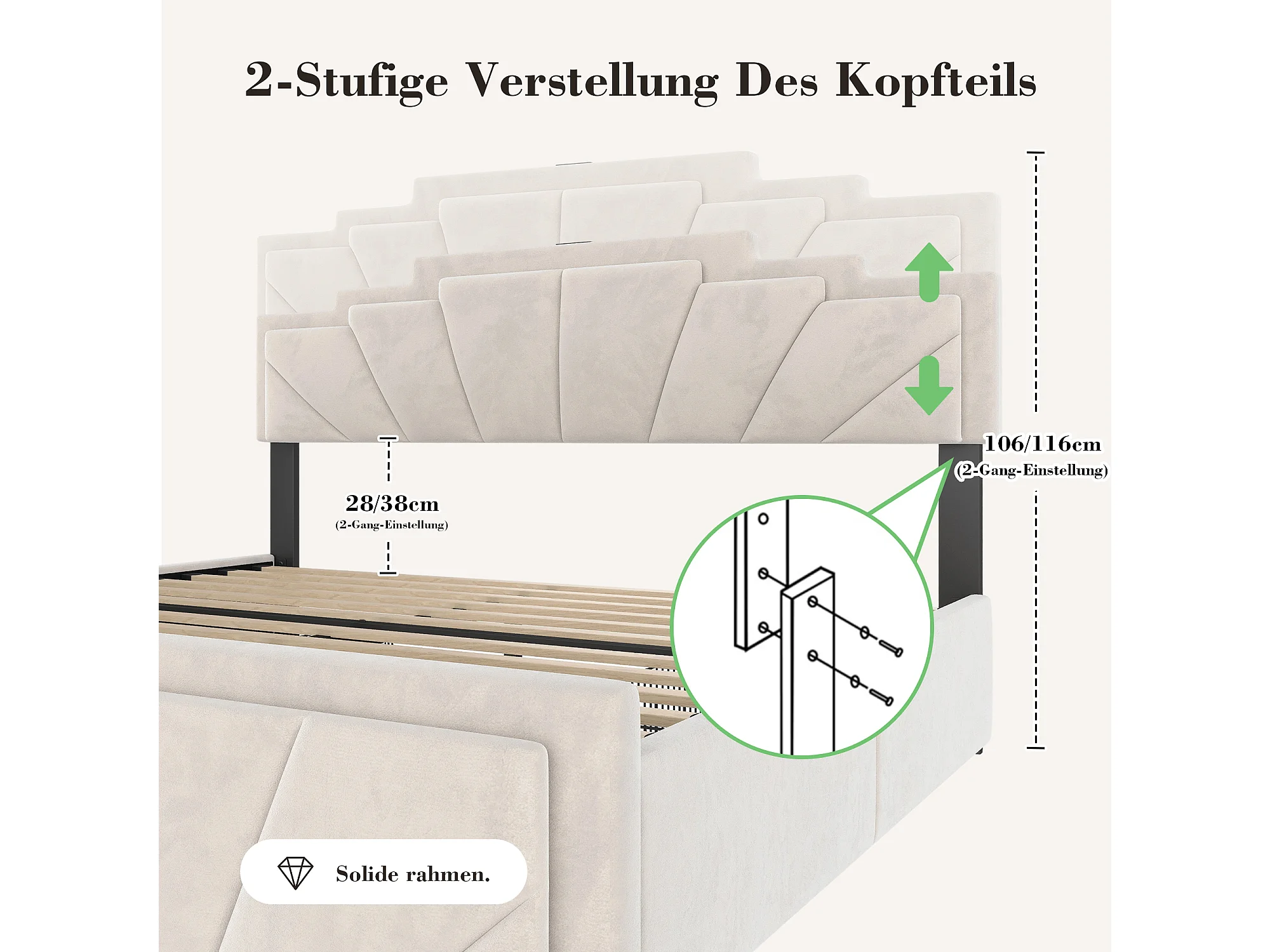 2-Stufige Verstellung Des Kopfteils

106/116cm
(2-Gang-Einstellung)

28/38cm
(2-Gang-Einstellung)

Solide rahmen.