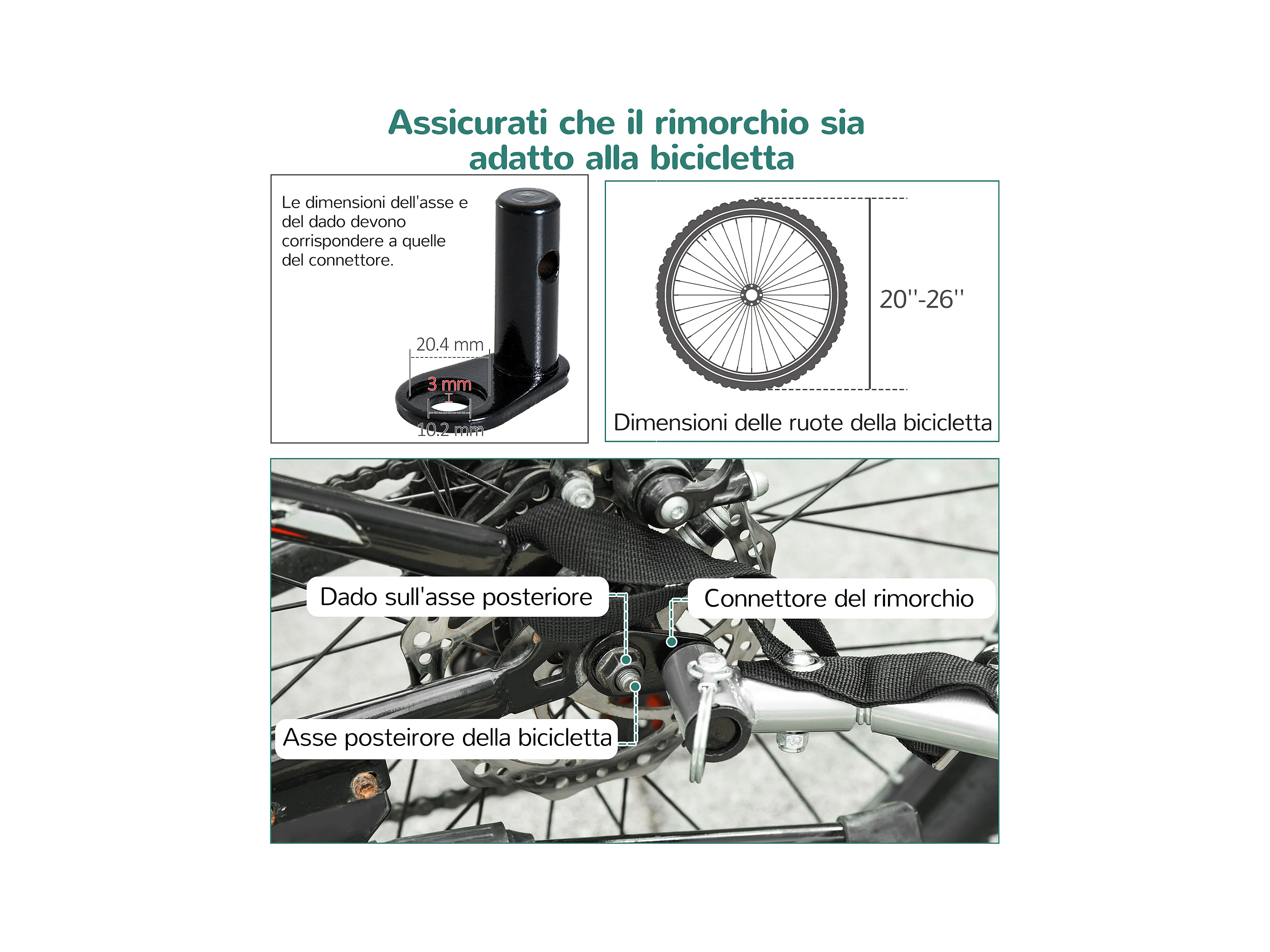 Assicurati che il rimorchio sia adatto alla bicicletta

Le dimensioni dell'asse e del dado devono corrispondere a quelle del connettore.

20.4 mm

3 mm

10.2 mm

20''-26''

Dimensioni delle ruote della bicicletta

Dado sull'asse posteriore

Connettore del rimorchio

Asse posteirore della bicicletta