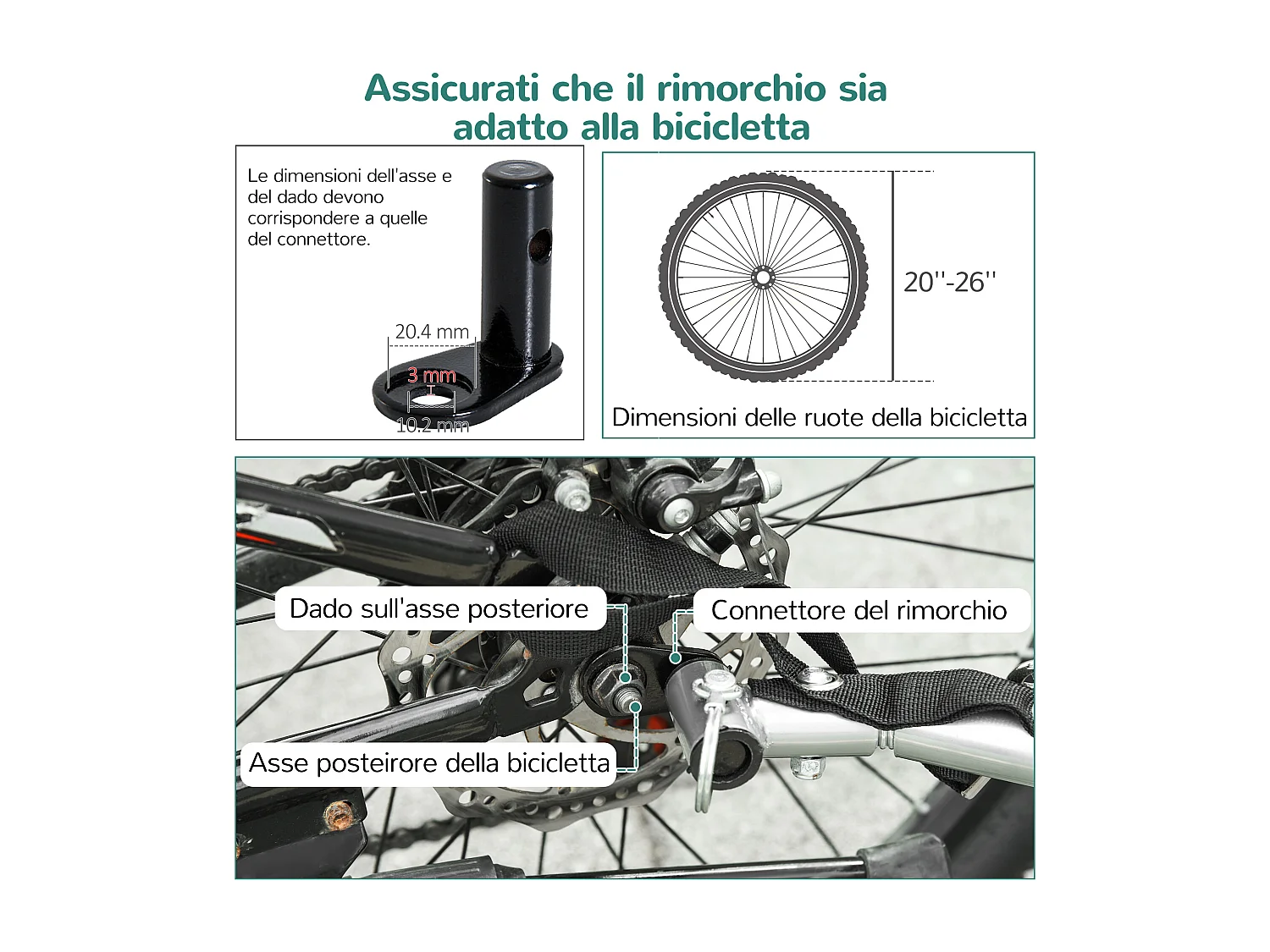 Assicurati che il rimorchio sia adatto alla bicicletta

Le dimensioni dell'asse e del dado devono corrispondere a quelle del connettore.

20.4 mm
3 mm
10.2 mm

20''-26''

Dimensioni delle ruote della bicicletta

Dado sull'asse posteriore
Connettore del rimorchio
Asse posteirore della bicicletta