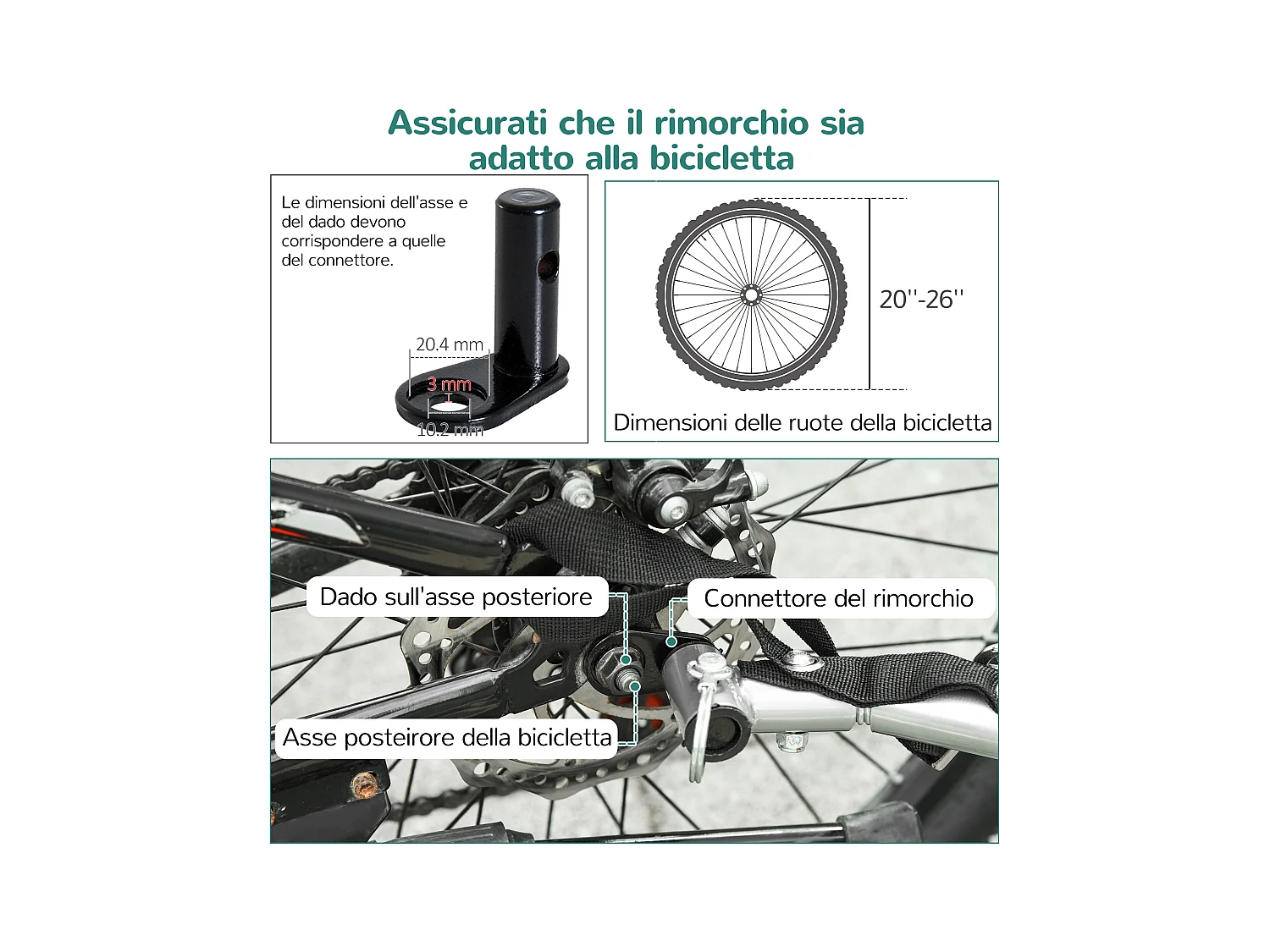 Assicurati che il rimorchio sia adatto alla bicicletta

Le dimensioni dell'asse e del dado devono corrispondere a quelle del connettore.

20.4 mm
3 mm
10.2 mm

20''-26''

Dimensioni delle ruote della bicicletta

Dado sull'asse posteriore

Connettore del rimorchio

Asse posteirore della bicicletta