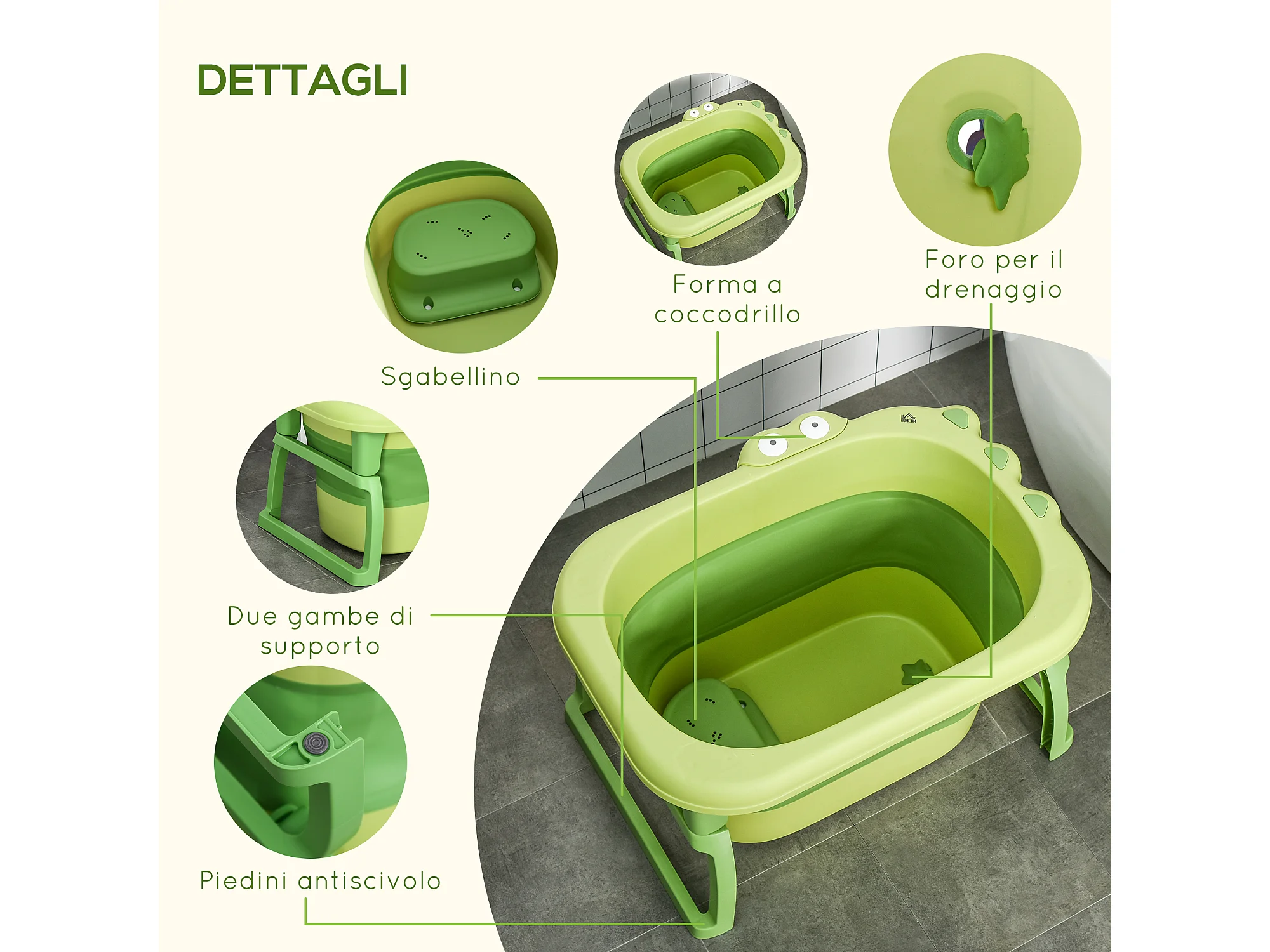 DETTAGLI

Sgabellino

Forma a coccodrillo

Foro per il drenaggio

Due gambe di supporto

Piedini antiscivolo

HOMCOM