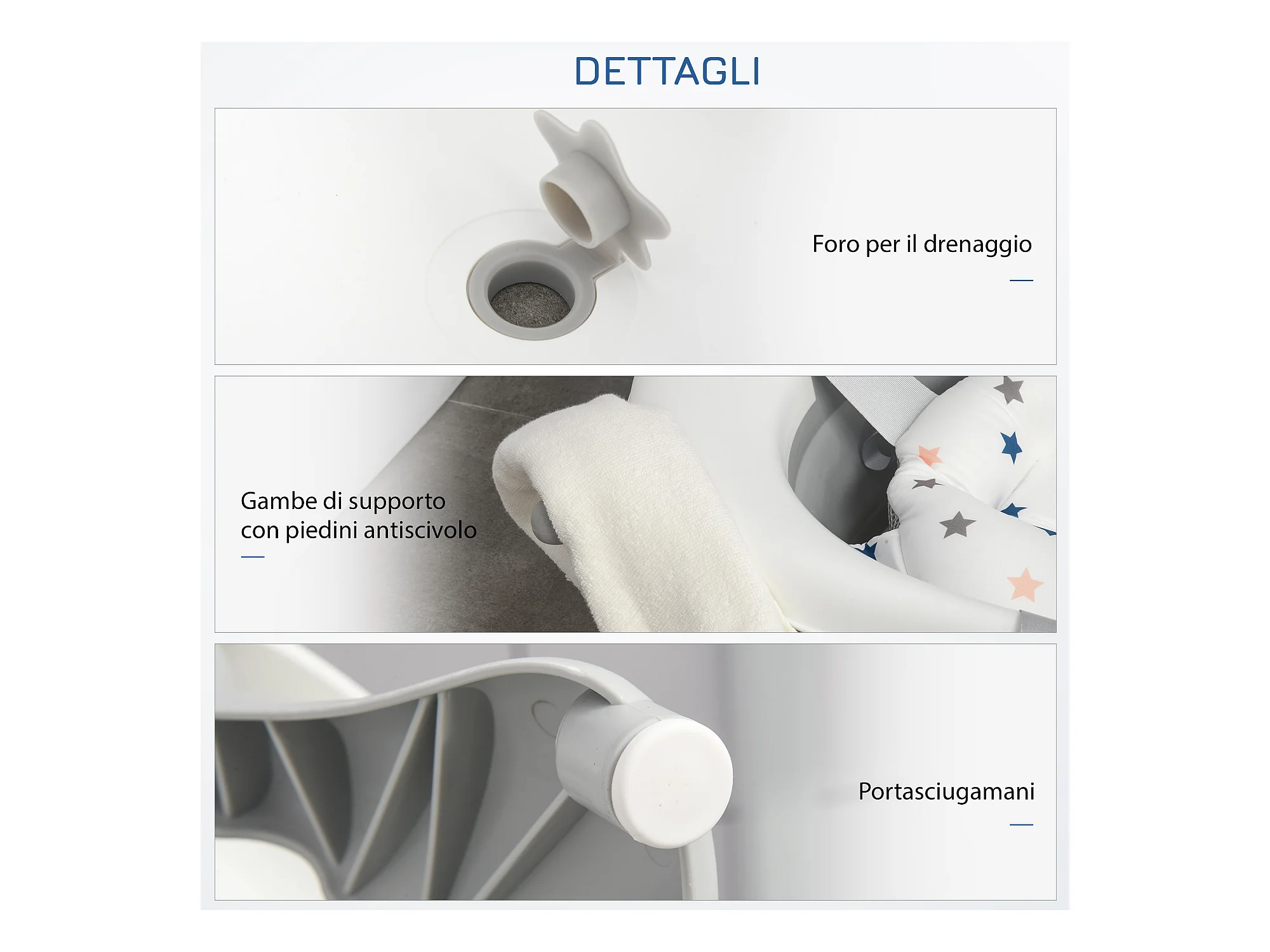 DETTAGLI

Foro per il drenaggio

Gambe di supporto con piedini antiscivolo

Portasciugamani