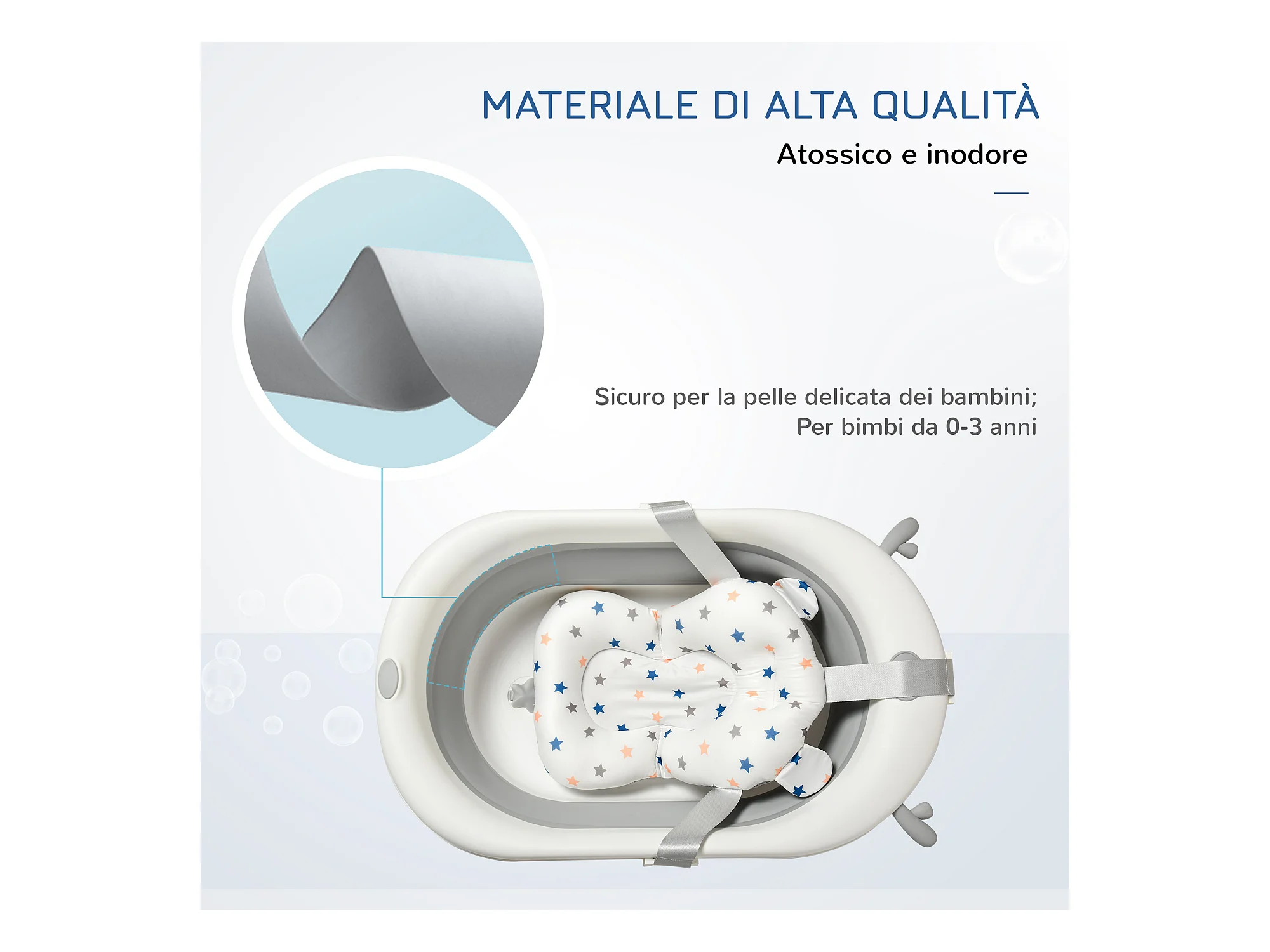 MATERIALE DI ALTA QUALITÀ

Atossico e inodore

Sicuro per la pelle delicata dei bambini;
Per bimbi da 0-3 anni