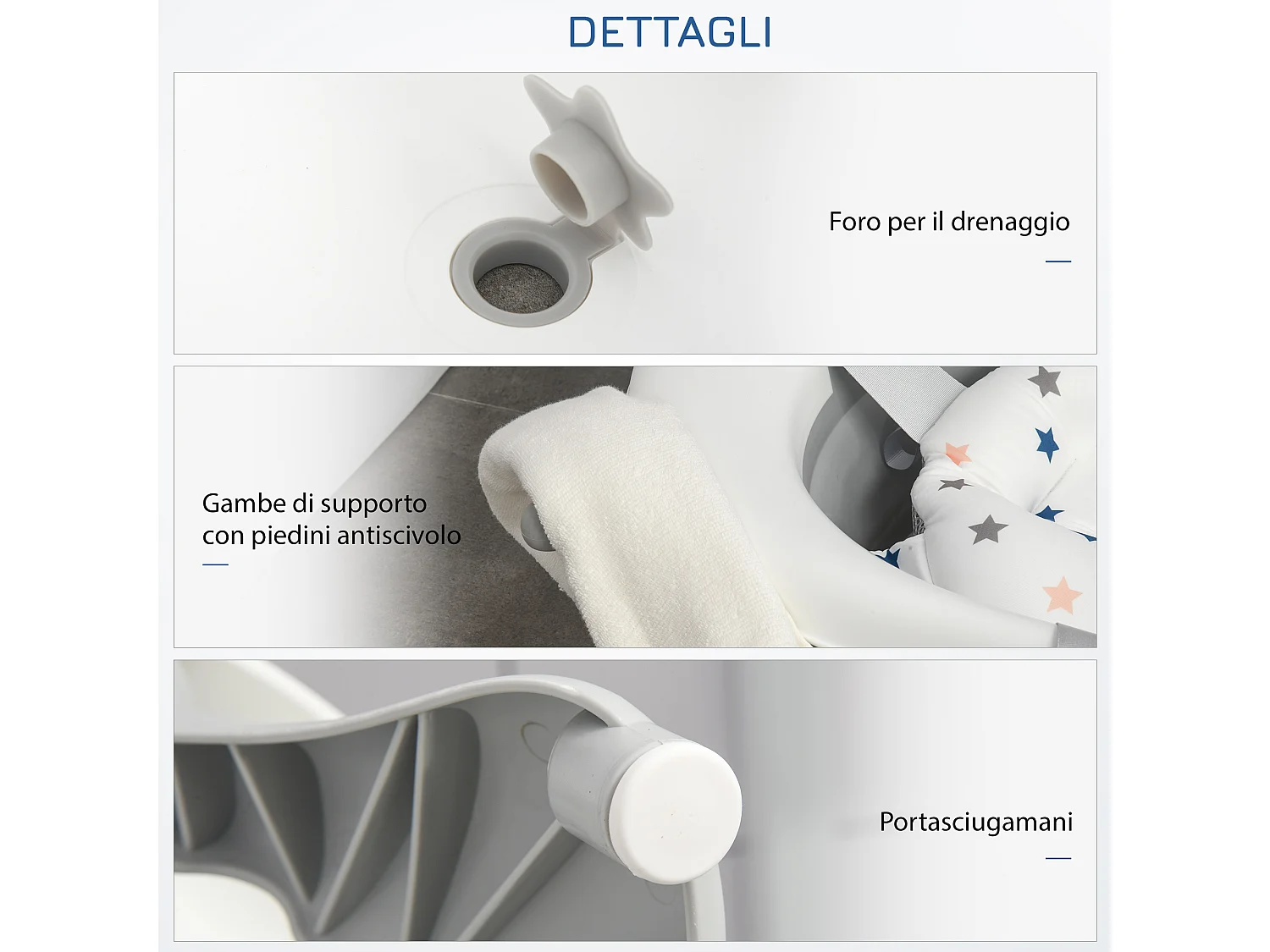 DETTAGLI

Foro per il drenaggio

Gambe di supporto con piedini antiscivolo

Portasciugamani