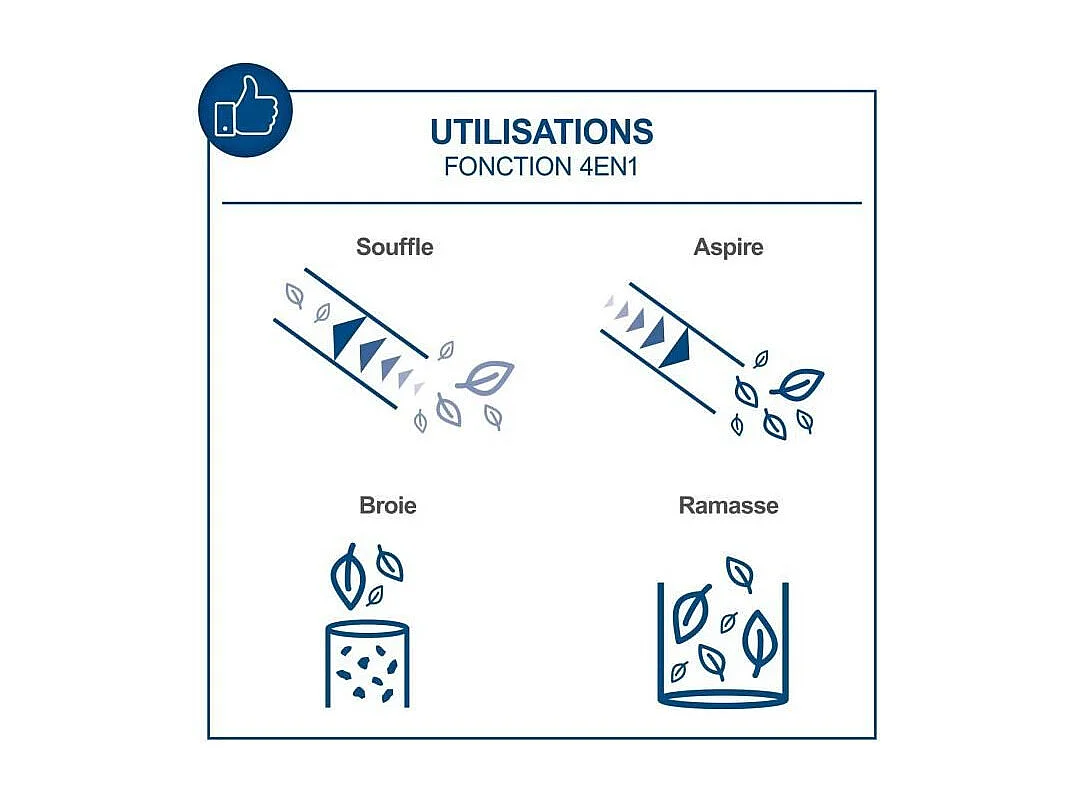 UTILISATIONS
FONCTION 4EN1

Souffle

Aspire

Broie

Ramasse