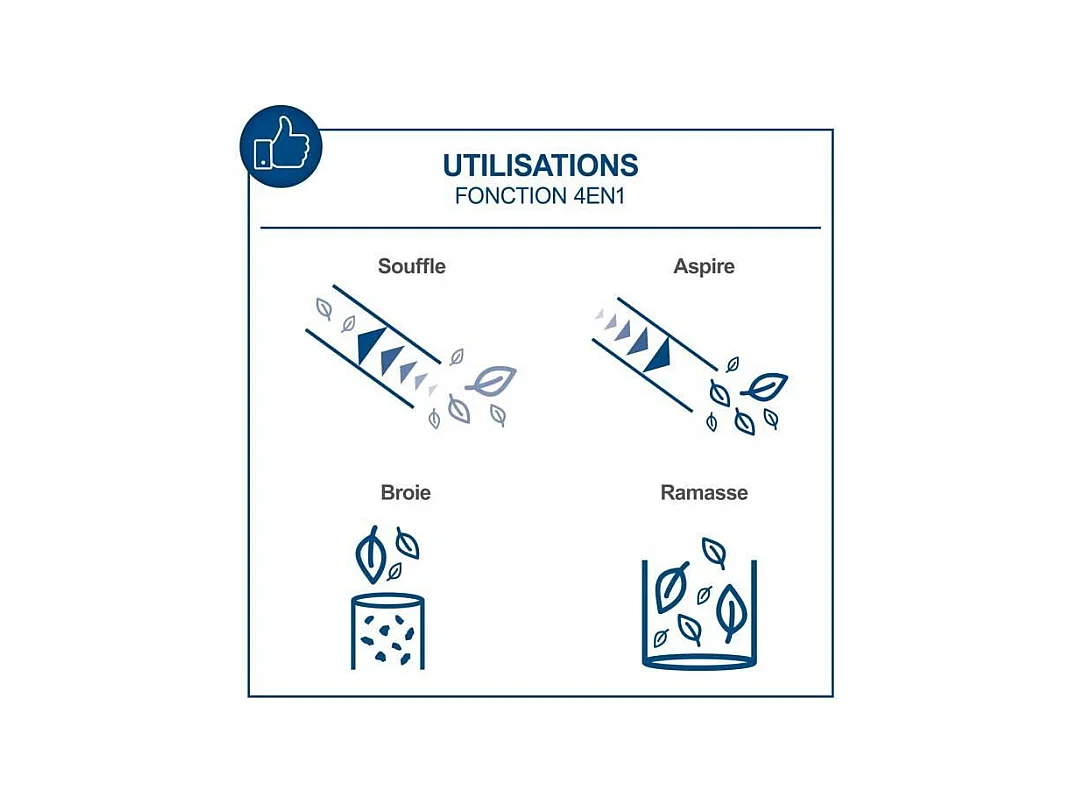 UTILISATIONS
FONCTION 4EN1

Souffle

Aspire

Broie

Ramasse