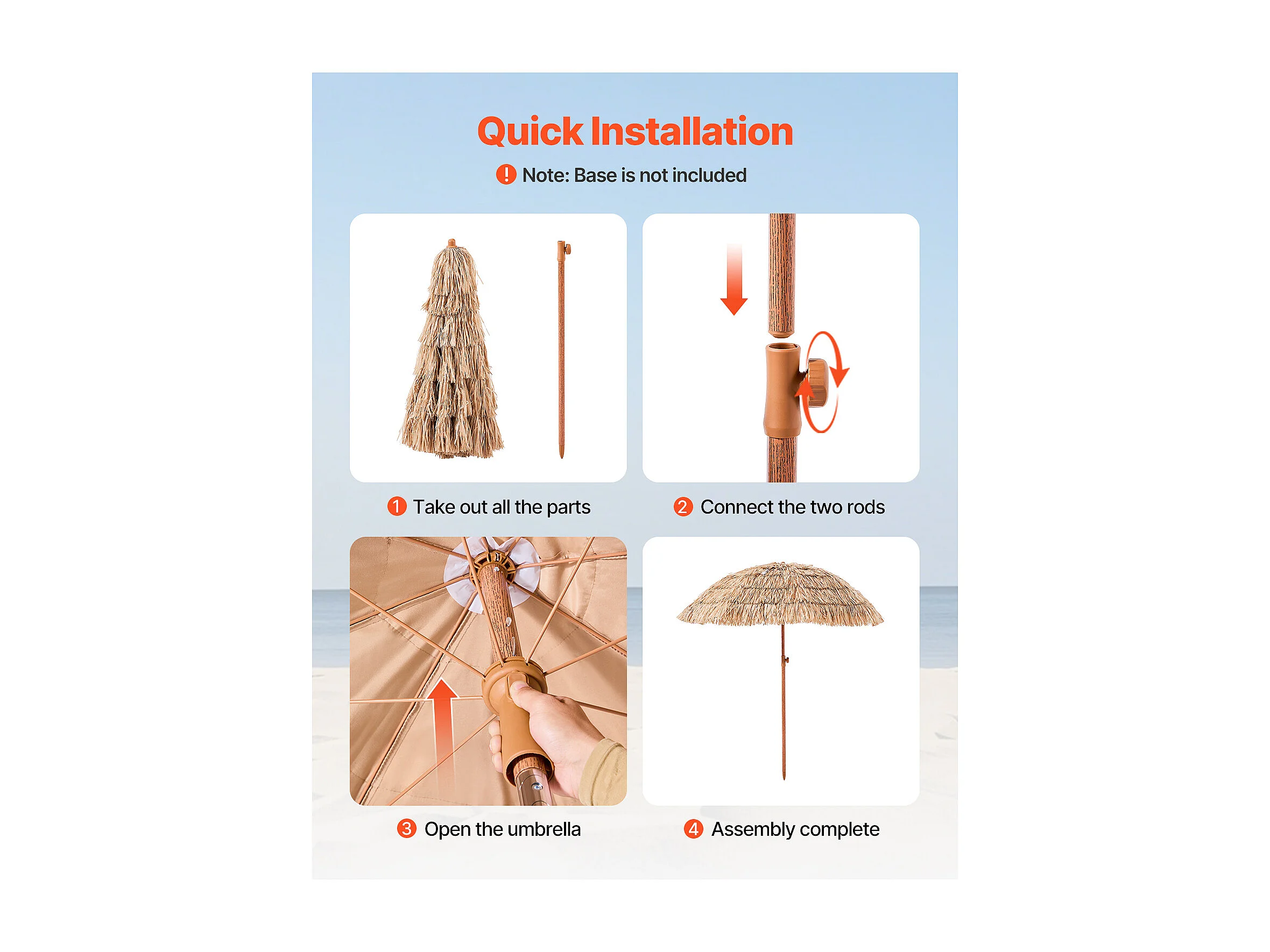 Quick Installation

! Note: Base is not included

1 Take out all the parts

2 Connect the two rods

3 Open the umbrella

4 Assembly complete