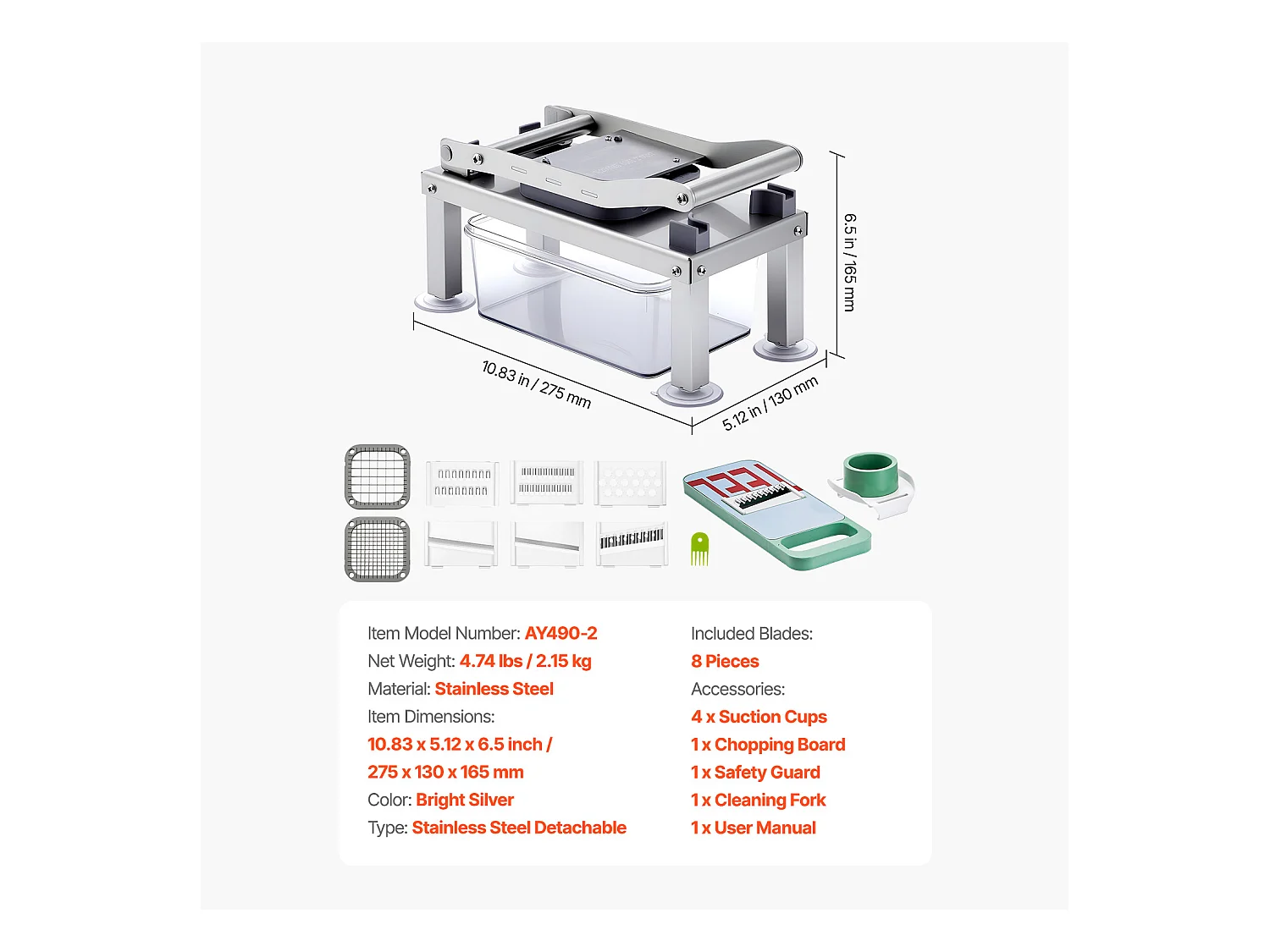 6.5 in / 165 mm

10.83 in / 275 mm

5.12 in / 130 mm

Item Model Number: AY490-2
Net Weight: 4.74 lbs / 2.15 kg
Material: Stainless Steel
Item Dimensions:
10.83 x 5.12 x 6.5 inch /
275 x 130 x 165 mm
Color: Bright Silver
Type: Stainless Steel Detachable

Included Blades:
8 Pieces
Accessories:
4 x Suction Cups
1 x Chopping Board
1 x Safety Guard
1 x Cleaning Fork
1 x User Manual