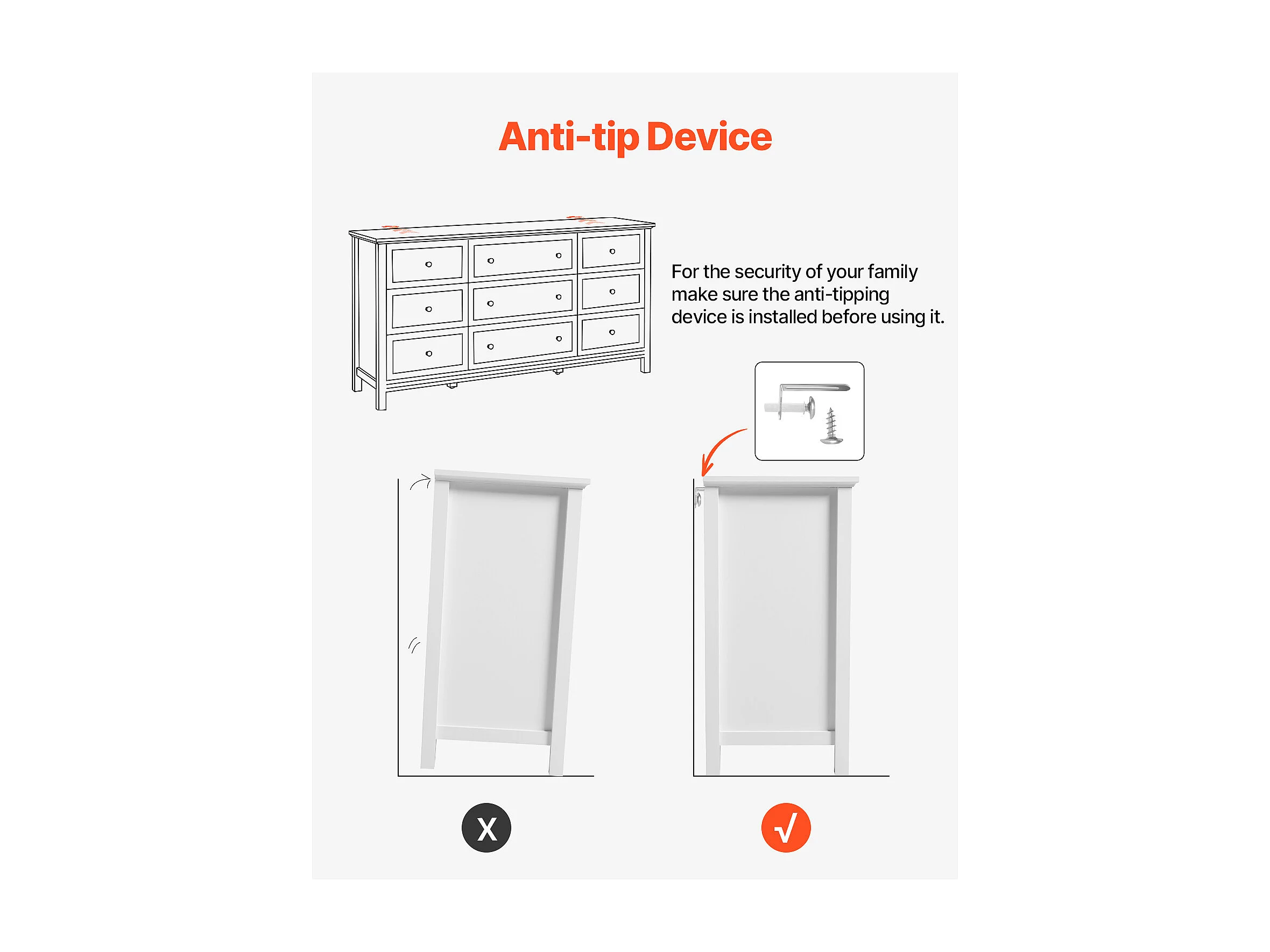 Anti-tip Device

For the security of your family make sure the anti-tipping device is installed before using it.

X

√