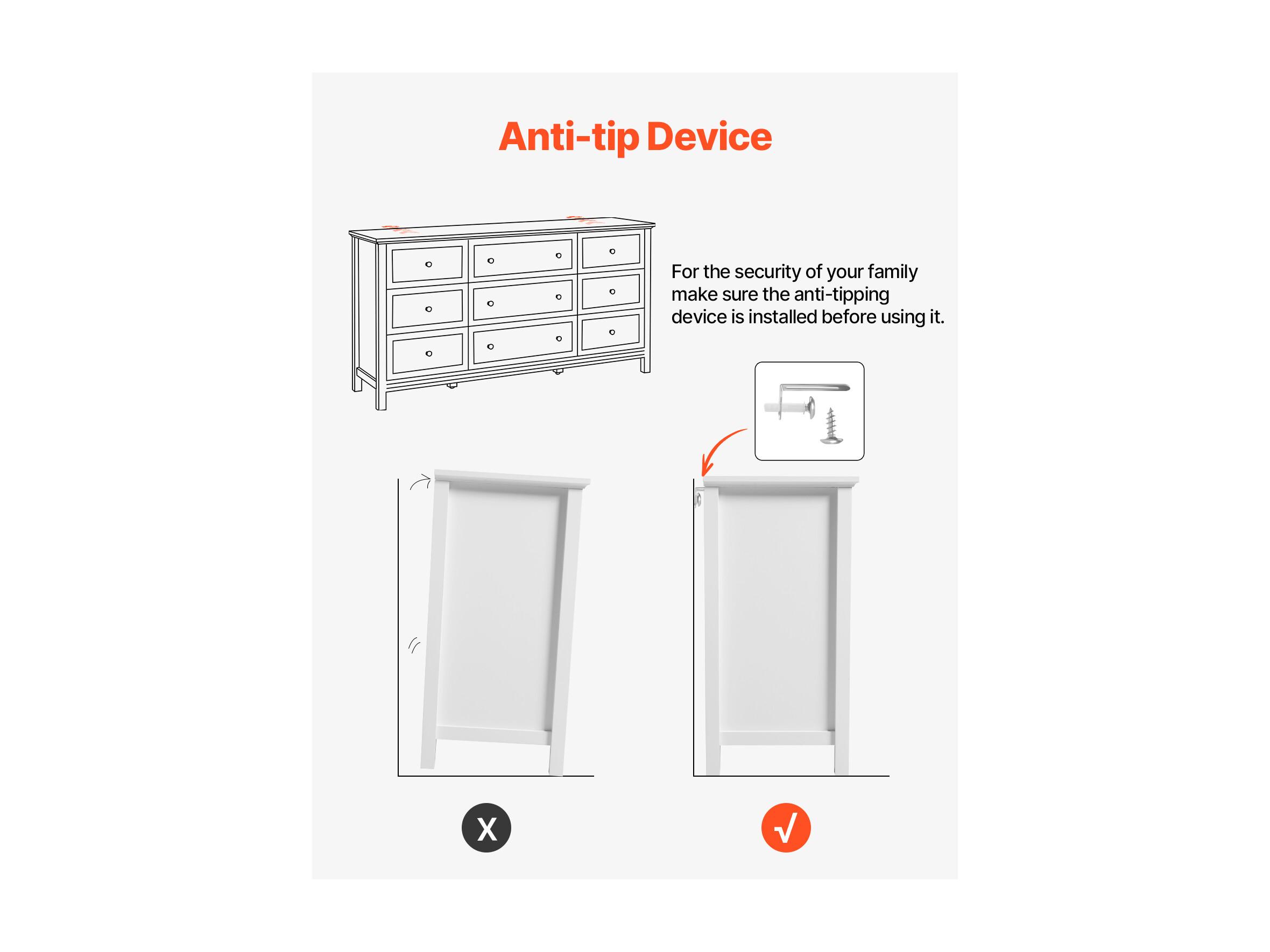 Anti-tip Device

For the security of your family make sure the anti-tipping device is installed before using it.

X

√