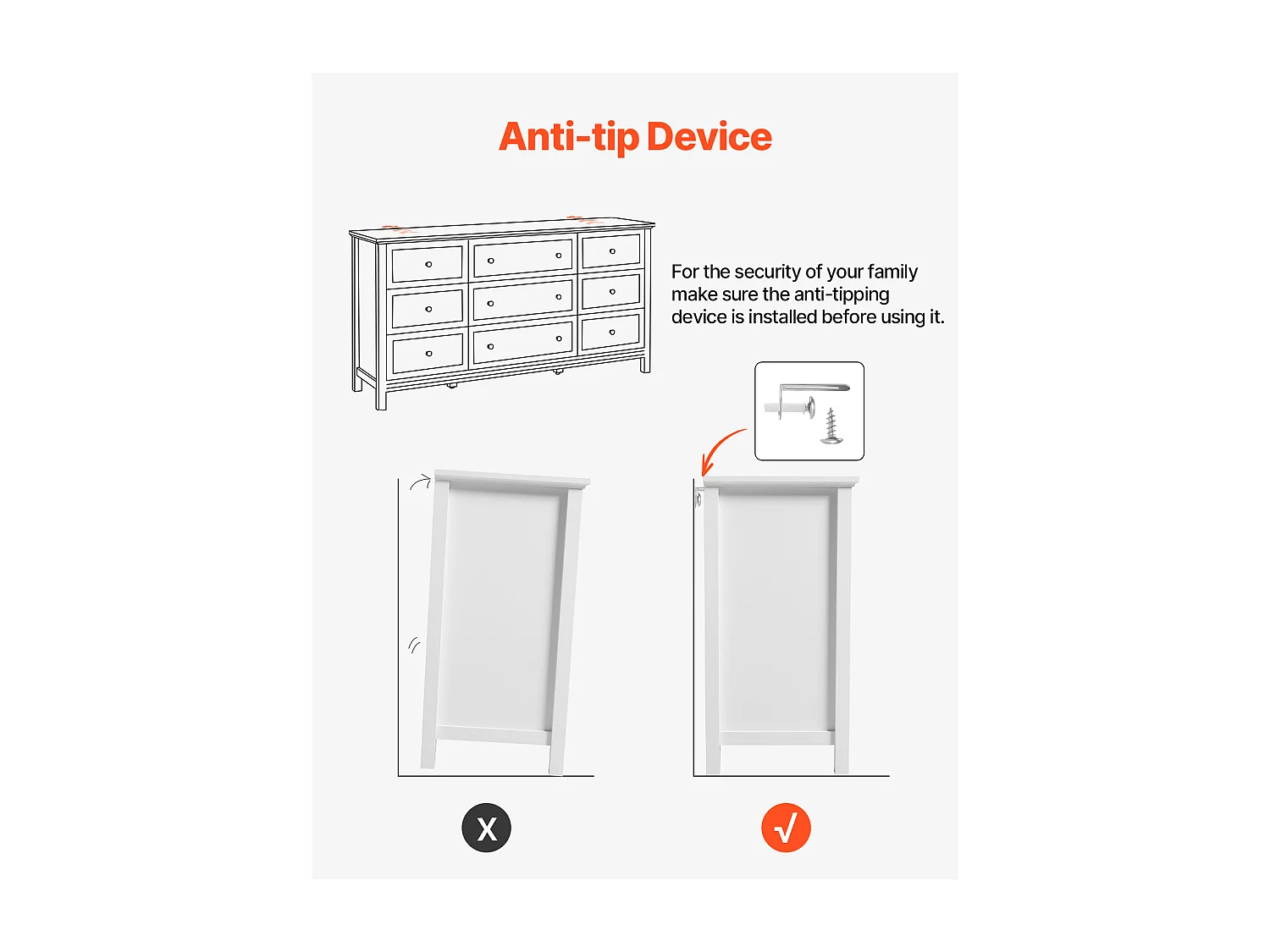 Anti-tip Device

For the security of your family make sure the anti-tipping device is installed before using it.

X

√