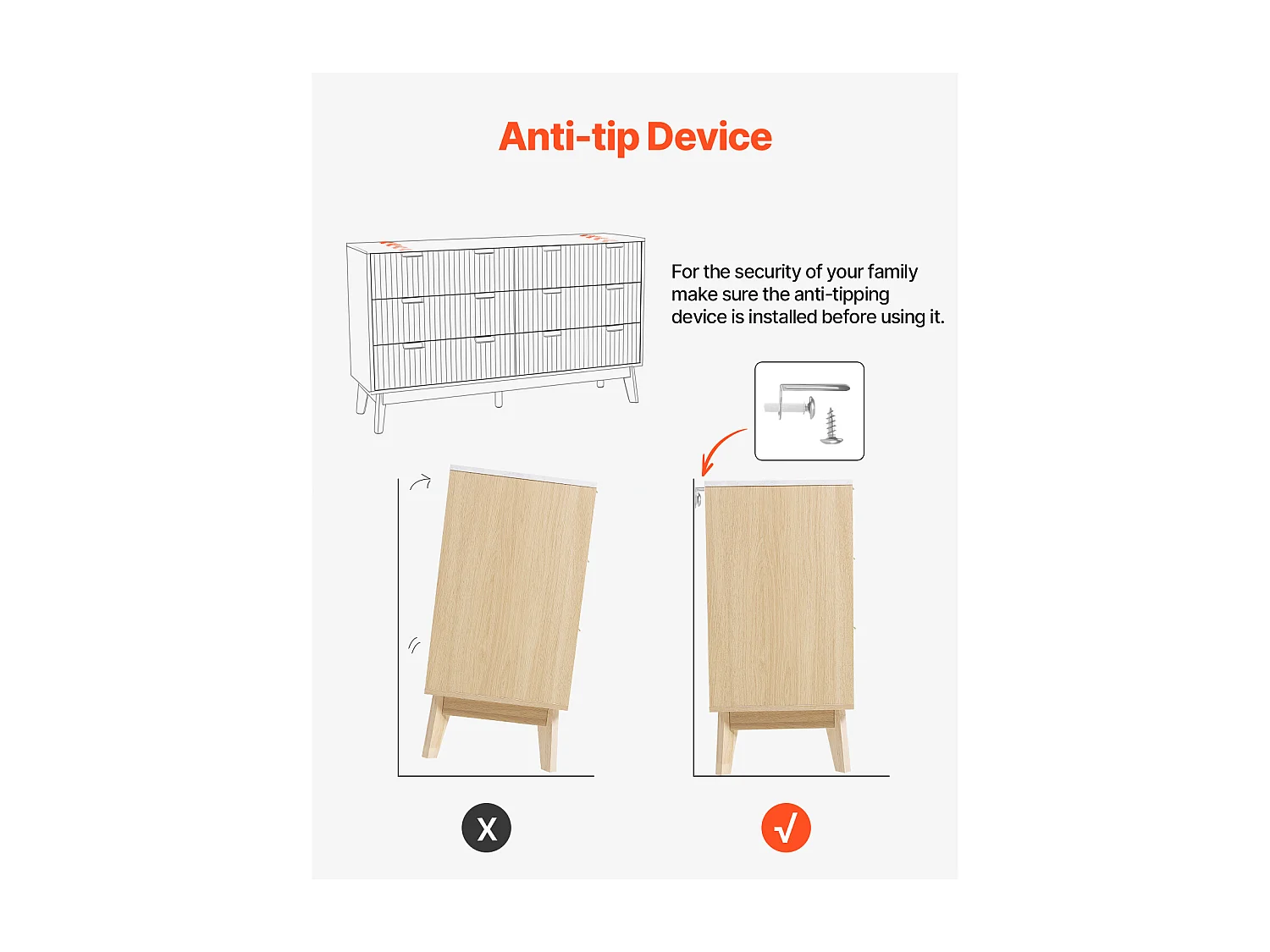 Anti-tip Device

For the security of your family make sure the anti-tipping device is installed before using it.

X

√