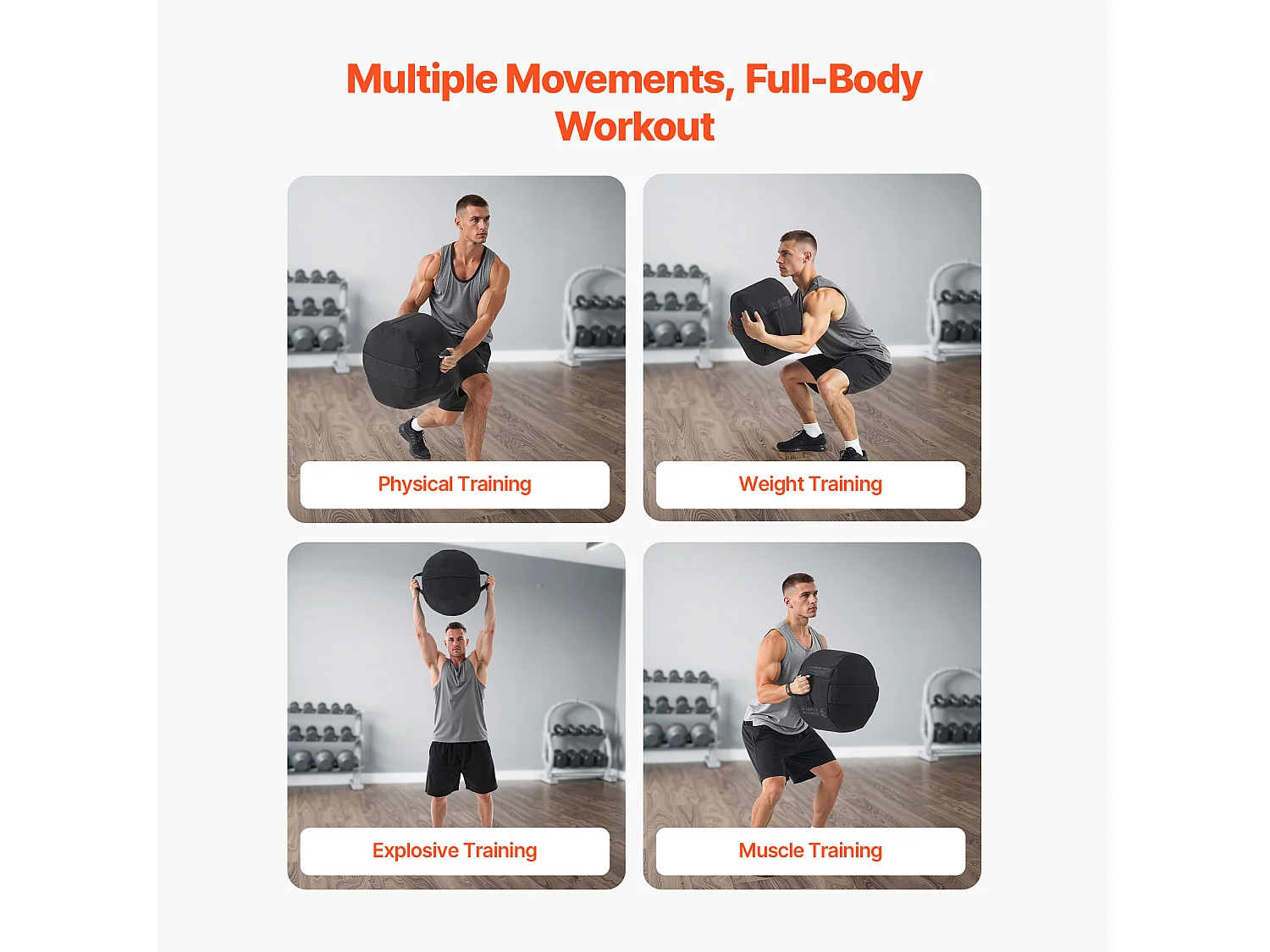 Multiple Movements, Full-Body Workout

Physical Training

Weight Training

Explosive Training

Muscle Training