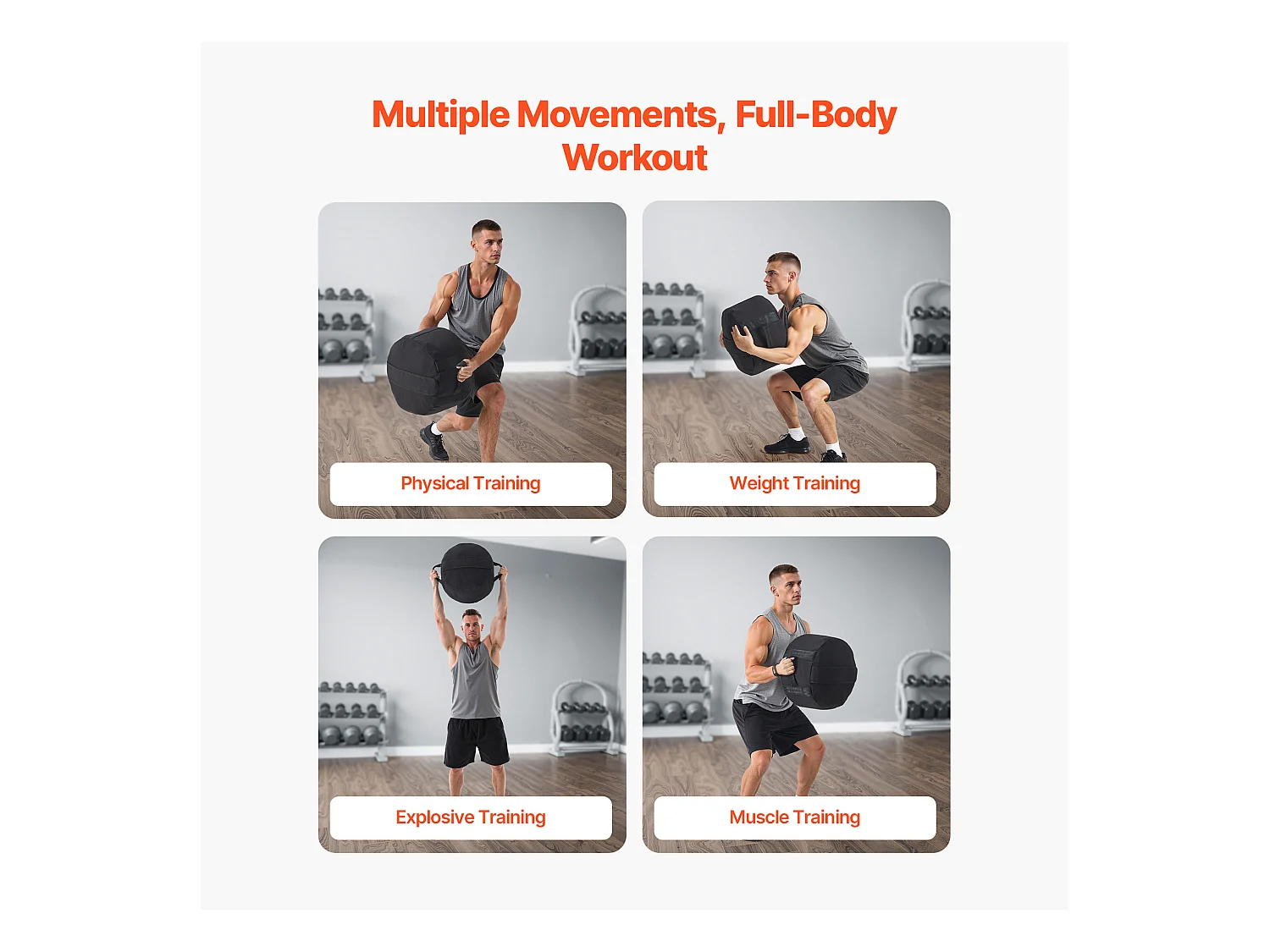 Multiple Movements, Full-Body Workout

Physical Training

Weight Training

Explosive Training

Muscle Training