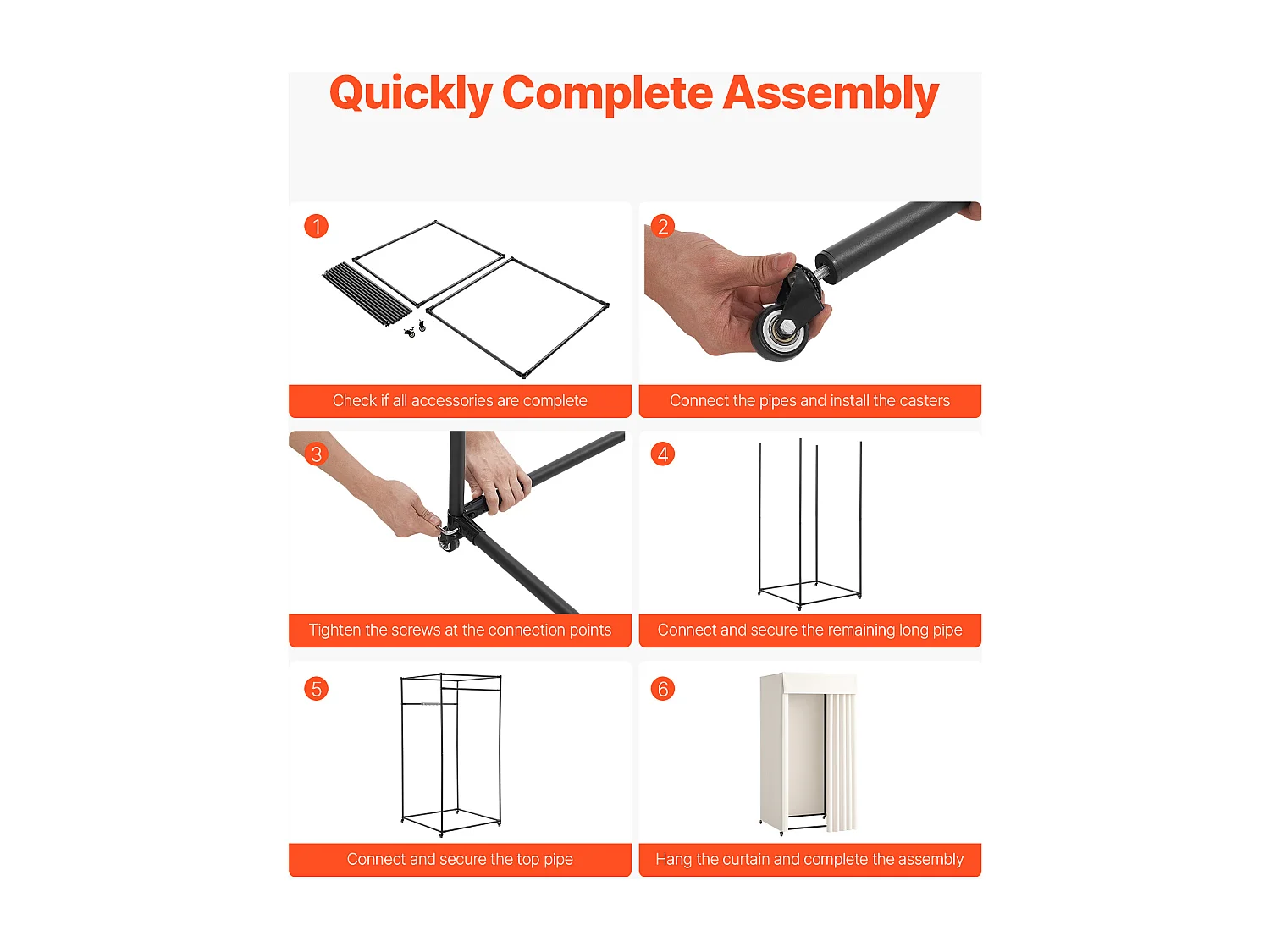 Quickly Complete Assembly

1
Check if all accessories are complete

2
Connect the pipes and install the casters

3
Tighten the screws at the connection points

4
Connect and secure the remaining long pipe

5
Connect and secure the top pipe

6
Hang the curtain and complete the assembly