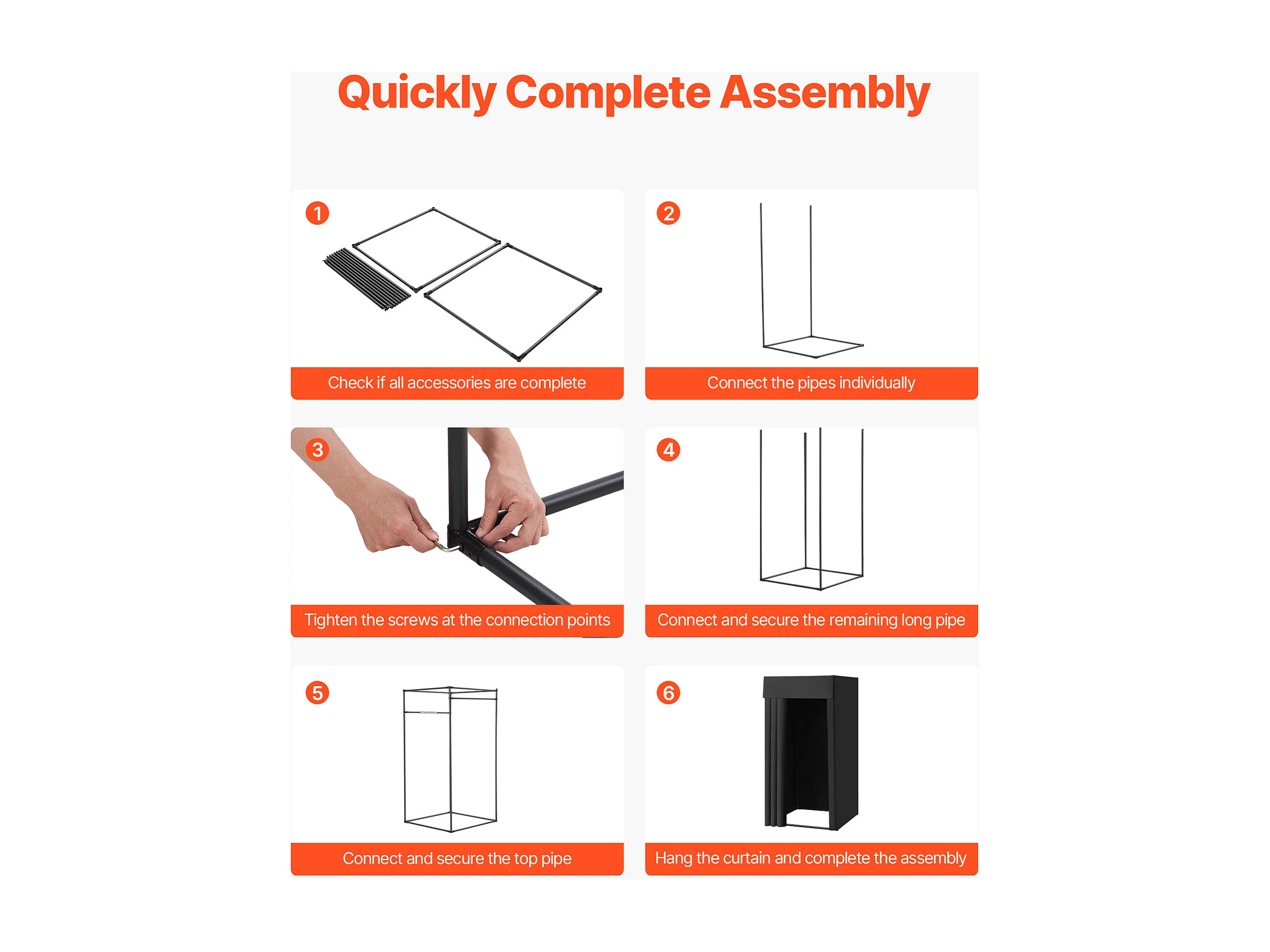 Quickly Complete Assembly

1

Check if all accessories are complete

2

Connect the pipes individually

3

Tighten the screws at the connection points

4

Connect and secure the remaining long pipe

5

Connect and secure the top pipe

6

Hang the curtain and complete the assembly