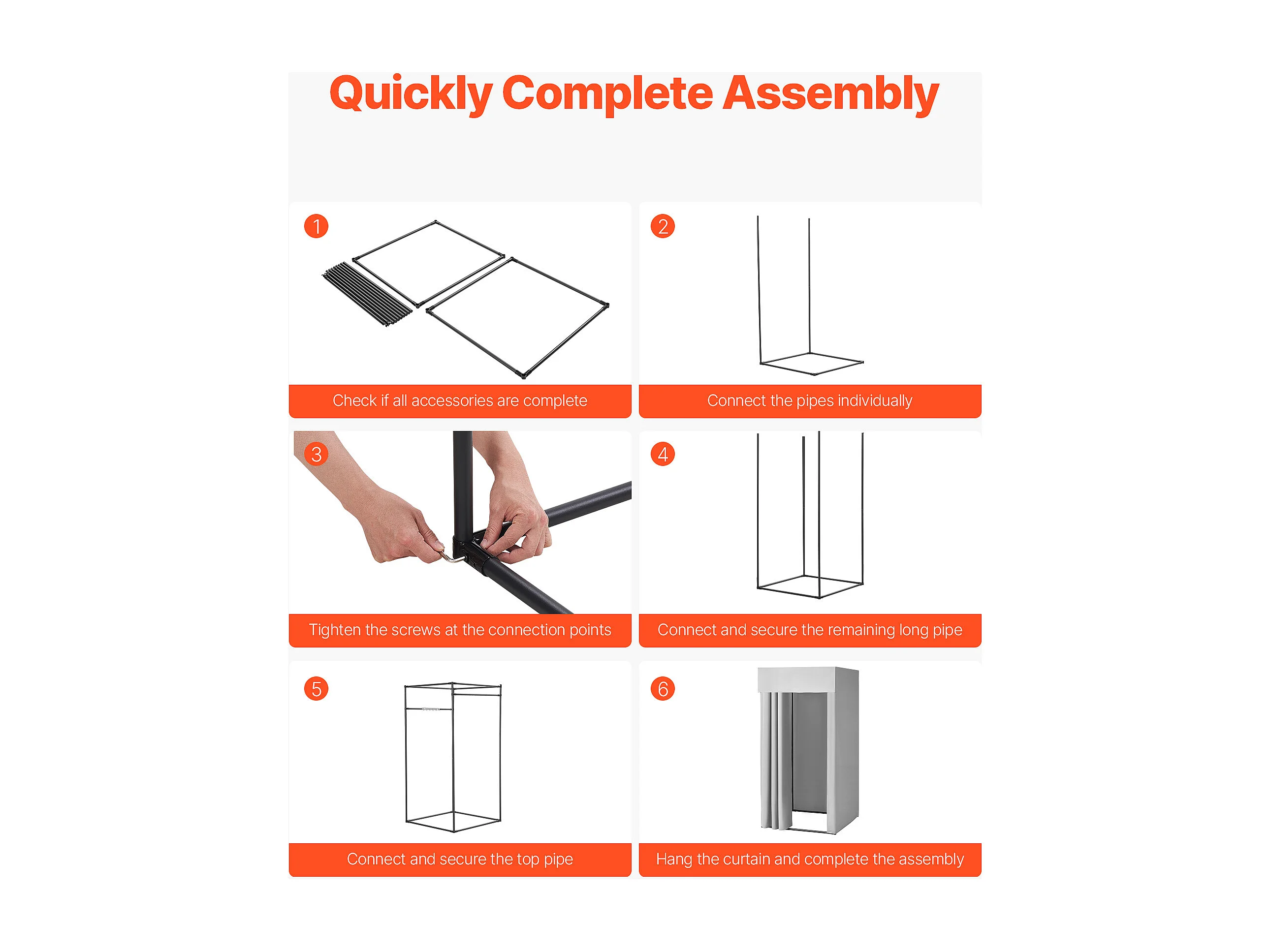 Quickly Complete Assembly

1

Check if all accessories are complete

2

Connect the pipes individually

3

Tighten the screws at the connection points

4

Connect and secure the remaining long pipe

5

Connect and secure the top pipe

6

Hang the curtain and complete the assembly