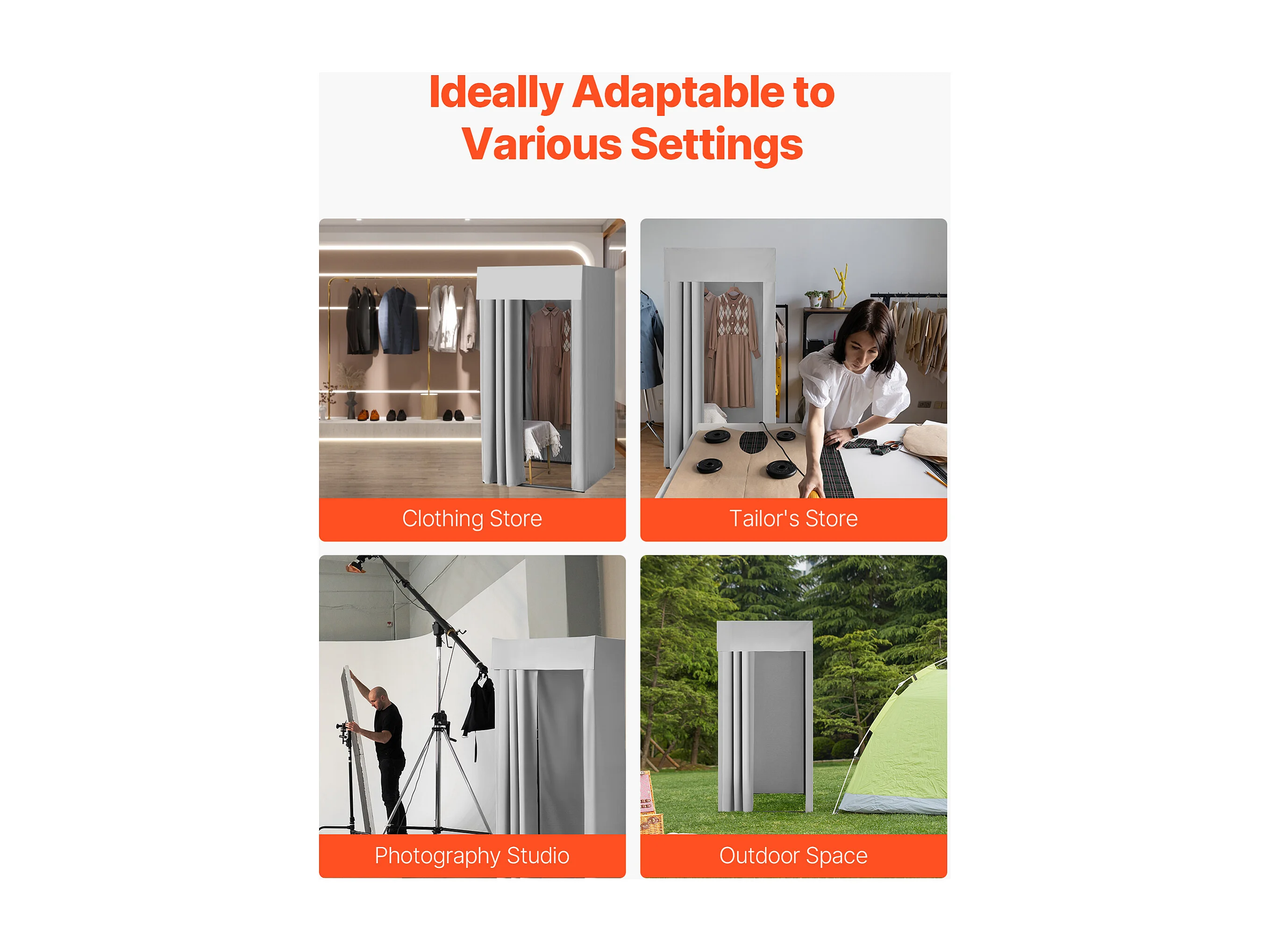 Ideally Adaptable to Various Settings

Clothing Store

Tailor's Store

Photography Studio

Outdoor Space