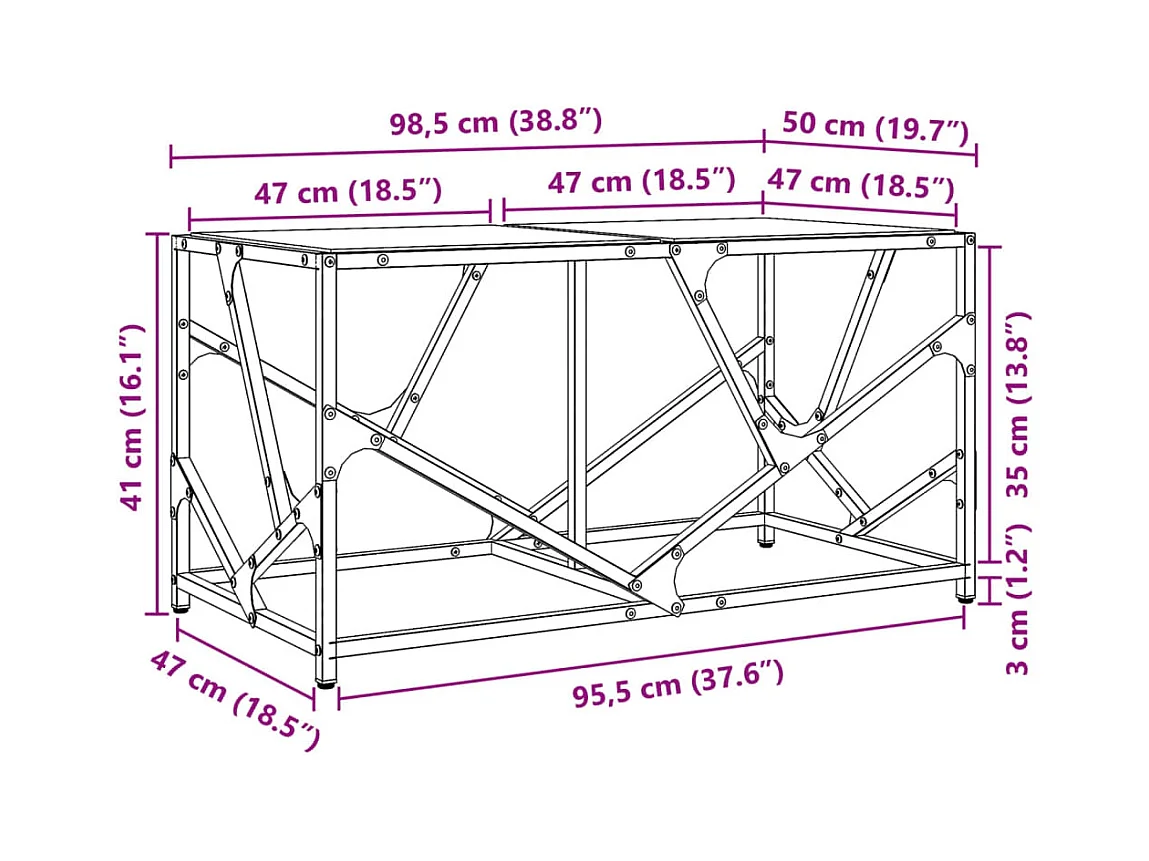 98,5 cm (38.8″)

50 cm (19.7″)

47 cm (18.5″)

47 cm (18.5″)

47 cm (18.5″)

41 cm (16.1″)

35 cm (13.8″)

3 cm (1.2″)

47 cm (18.5″)

95,5 cm (37.6″)