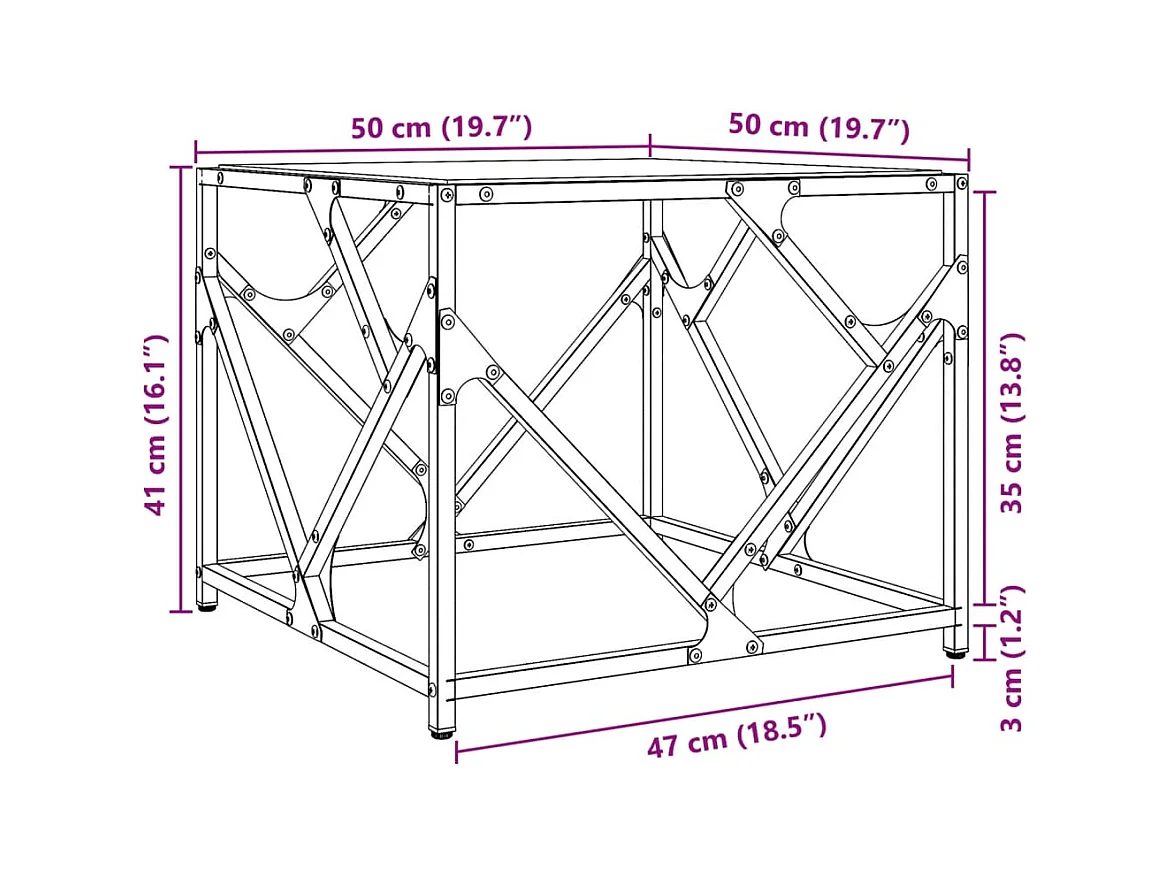 50 cm (19.7″)
50 cm (19.7″)
41 cm (16.1″)
35 cm (13.8″)
3 cm (1.2″)
47 cm (18.5″)