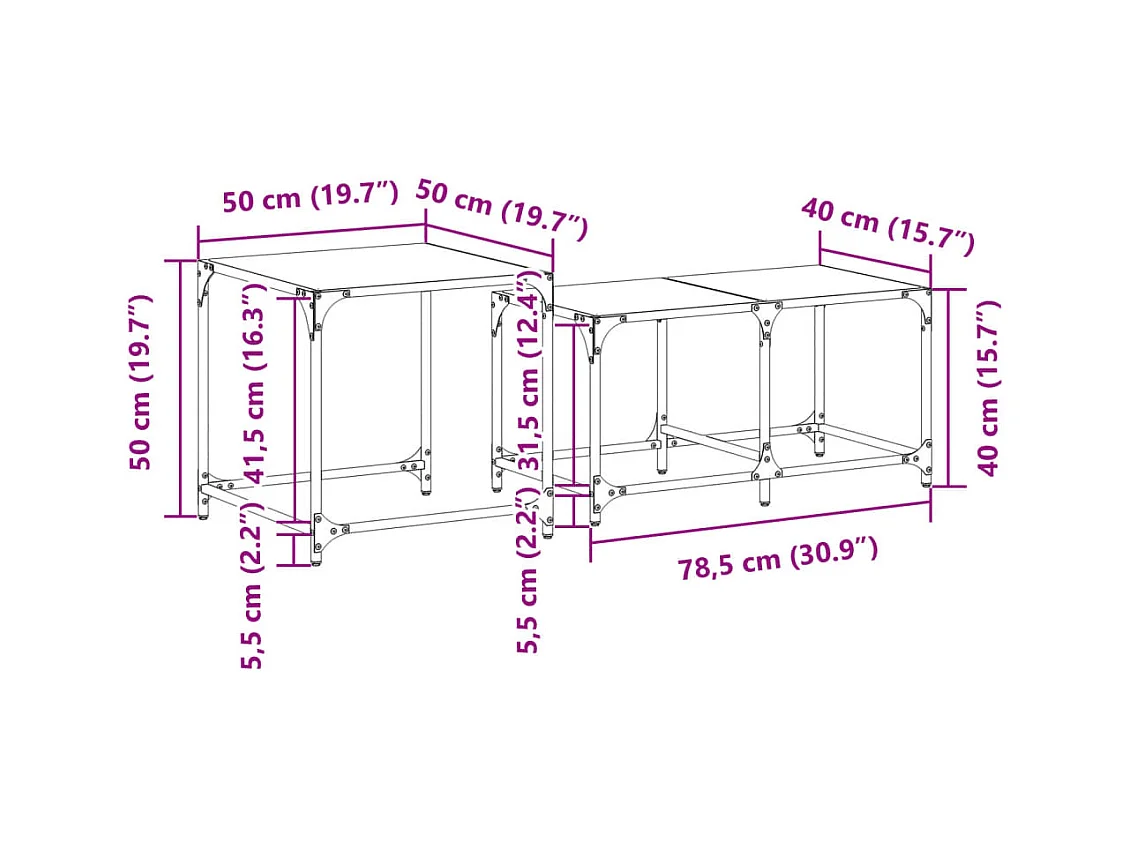 50 cm (19.7″)
50 cm (19.7″)
40 cm (15.7″)
50 cm (19.7″)
41,5 cm (16.3″)
31,5 cm (12.4″)
40 cm (15.7″)
5,5 cm (2.2″)
5,5 cm (2.2″)
78,5 cm (30.9″)