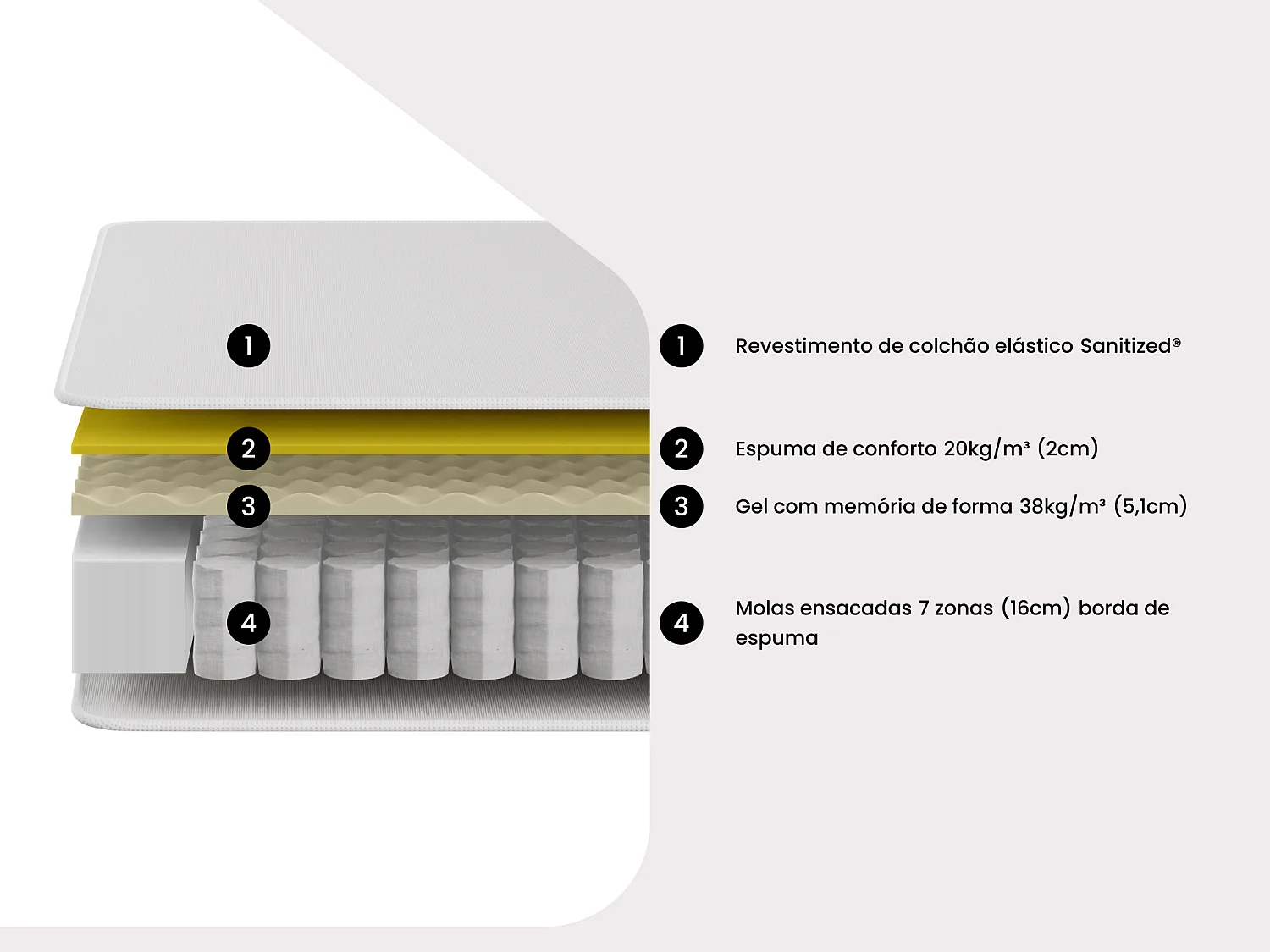 1

2

3

4

1 Revestimento de colchão elástico Sanitized®

2 Espuma de conforto 20kg/m³ (2cm)

3 Gel com memória de forma 38kg/m³ (5,1cm)

4 Molas ensacadas 7 zonas (16cm) borda de espuma