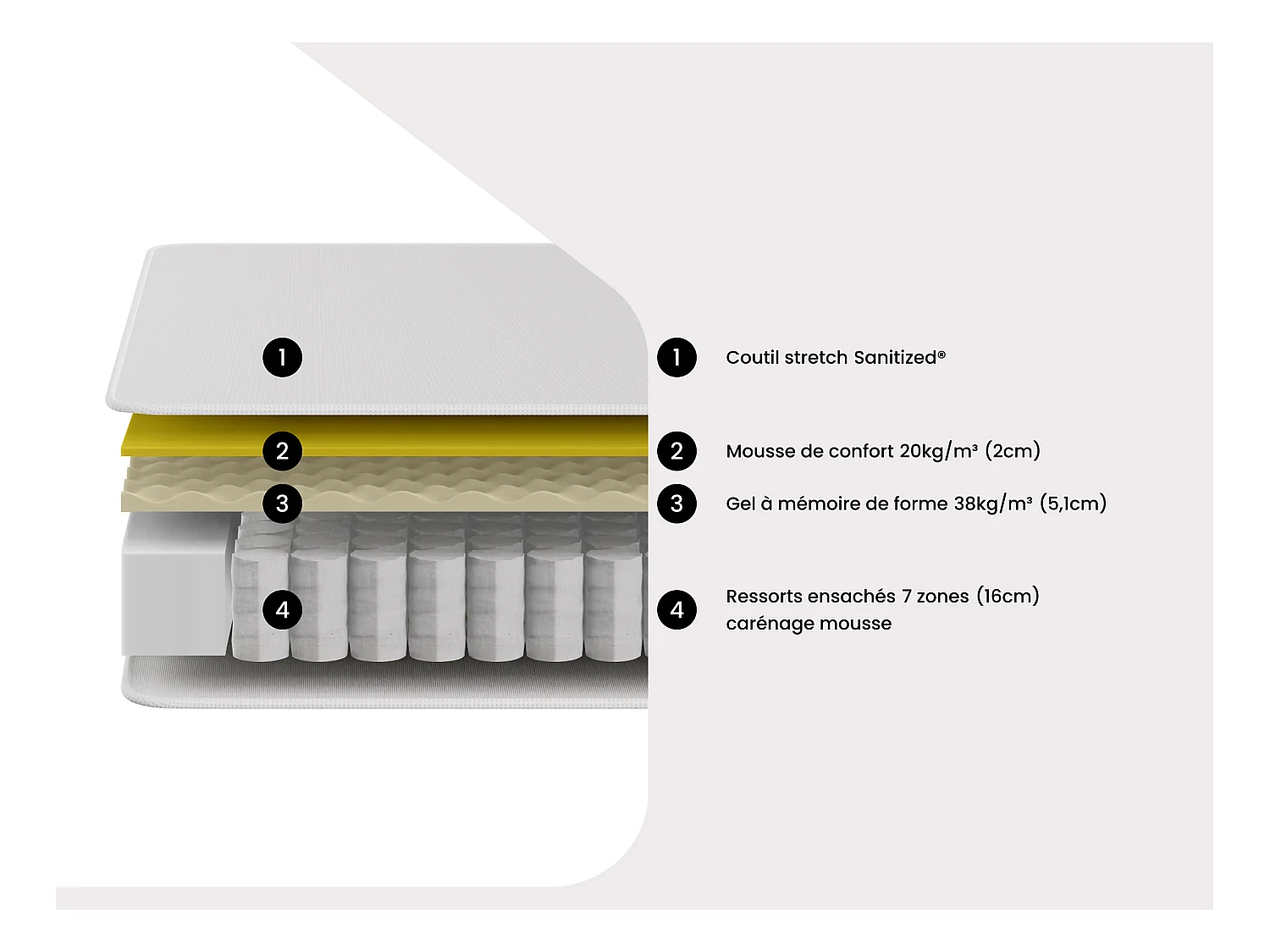 1

2

3

4

1 Coutil stretch Sanitized®

2 Mousse de confort 20kg/m³ (2cm)

3 Gel à mémoire de forme 38kg/m³ (5,1cm)

4 Ressorts ensachés 7 zones (16cm) carénage mousse