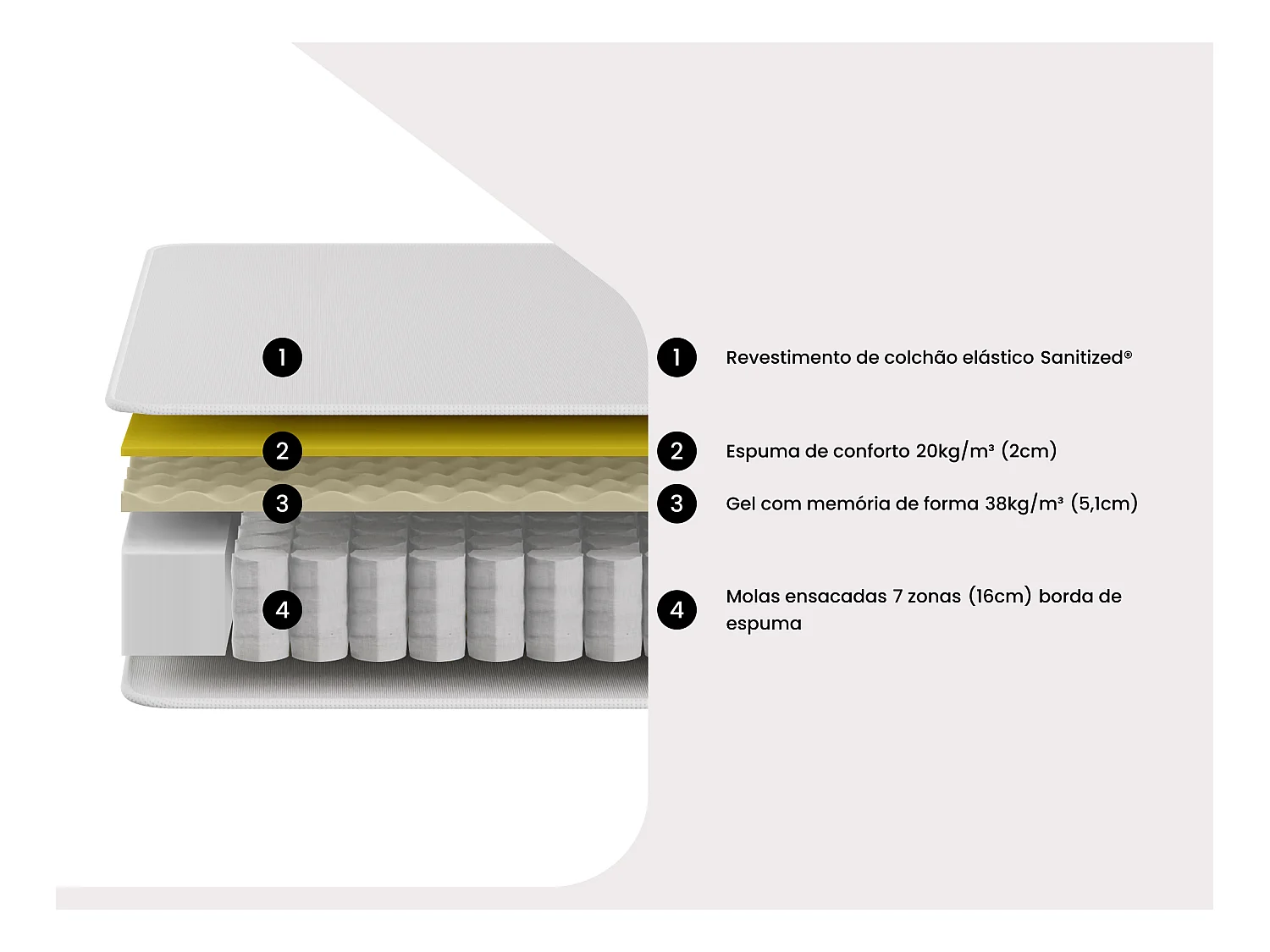 1

2

3

4

1 Revestimento de colchão elástico Sanitized®

2 Espuma de conforto 20kg/m³ (2cm)

3 Gel com memória de forma 38kg/m³ (5,1cm)

4 Molas ensacadas 7 zonas (16cm) borda de espuma