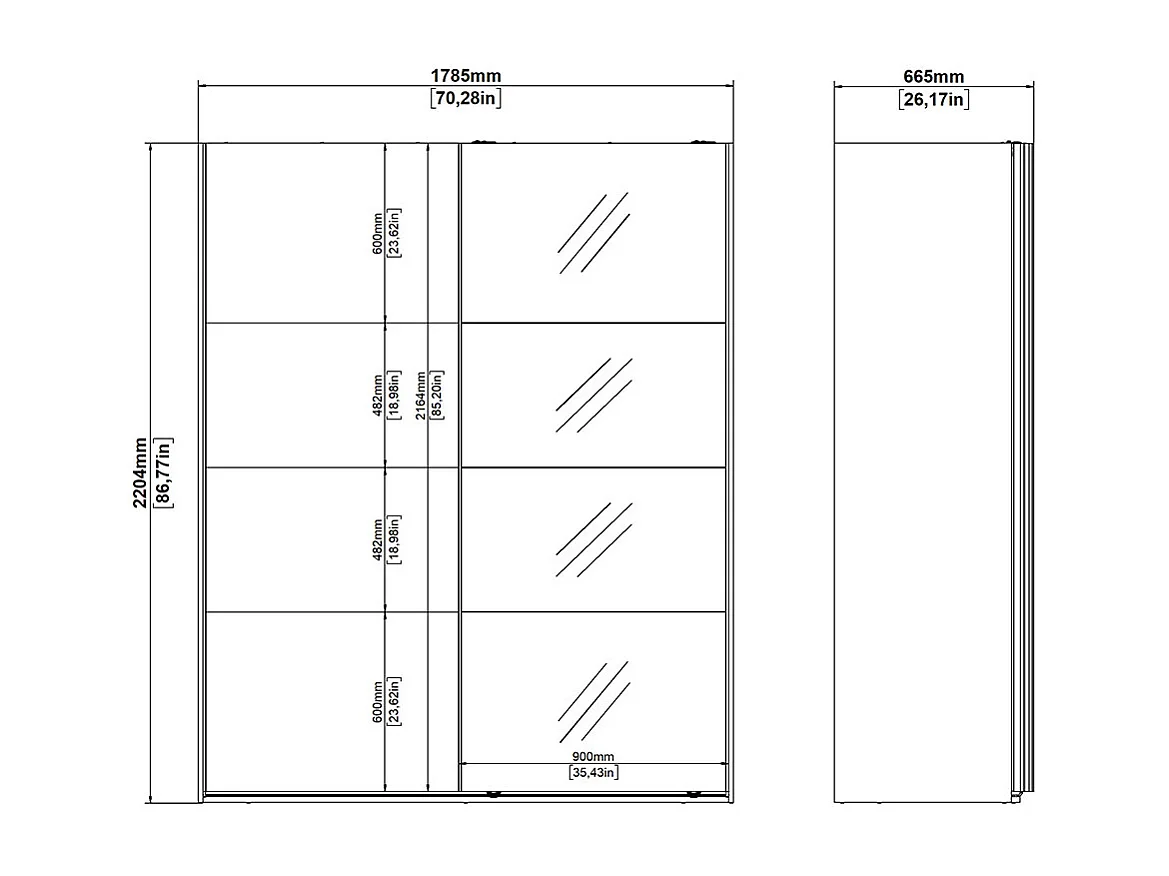 1785mm
[70,28in]

665mm
[26,17in]

2204mm
[86,77in]

600mm
[23,62in]

482mm
[18,98in]

2164mm
[85,20in]

482mm
[18,98in]

600mm
[23,62in]

900mm
[35,43in]