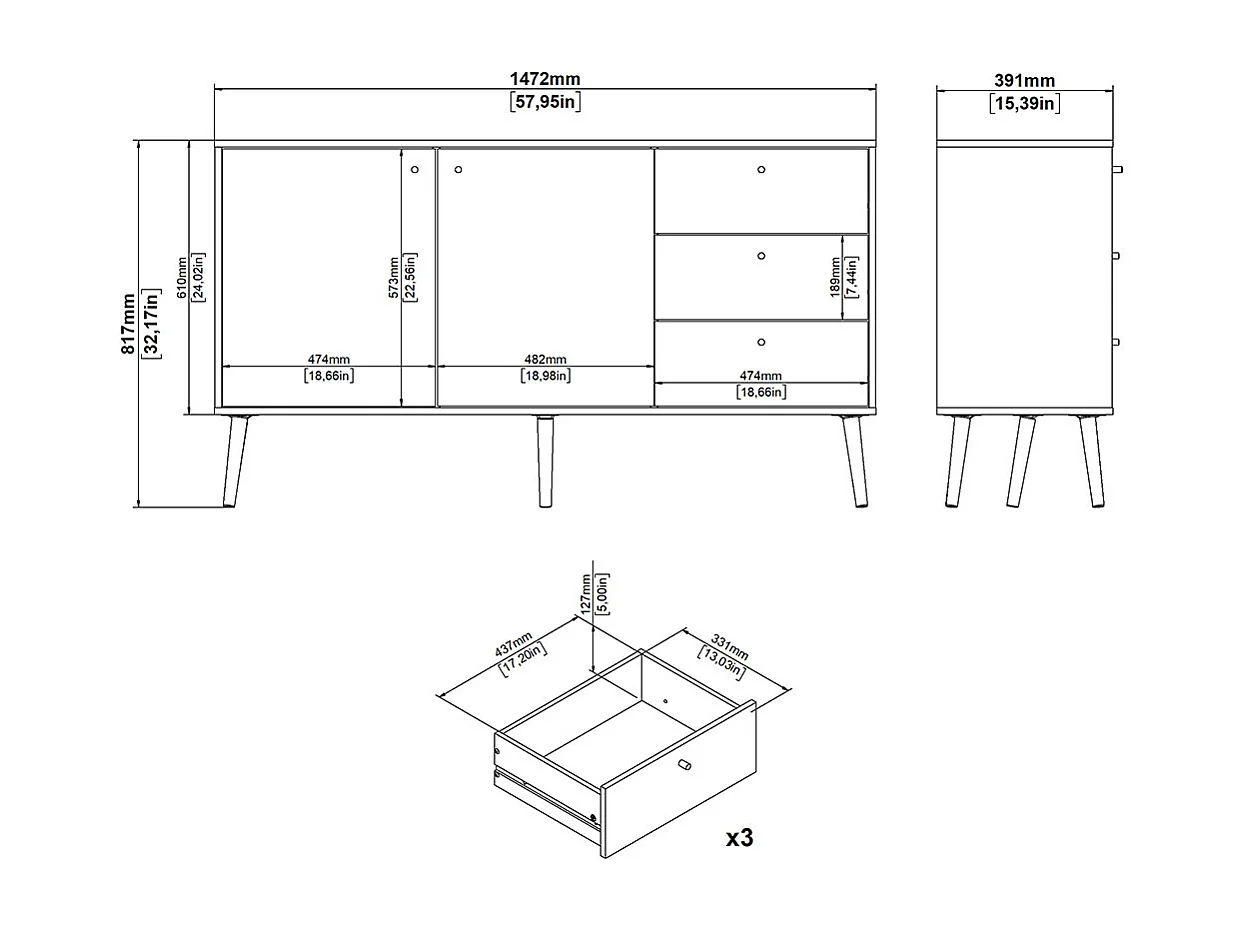 1472mm
[57,95in]

391mm
[15,39in]

817mm
[32,17in]

610mm
[24,02in]

573mm
[22,56in]

189mm
[7,44in]

474mm
[18,66in]

482mm
[18,98in]

474mm
[18,66in]

127mm
[5,00in]

437mm
[17,20in]

331mm
[13,03in]

x3