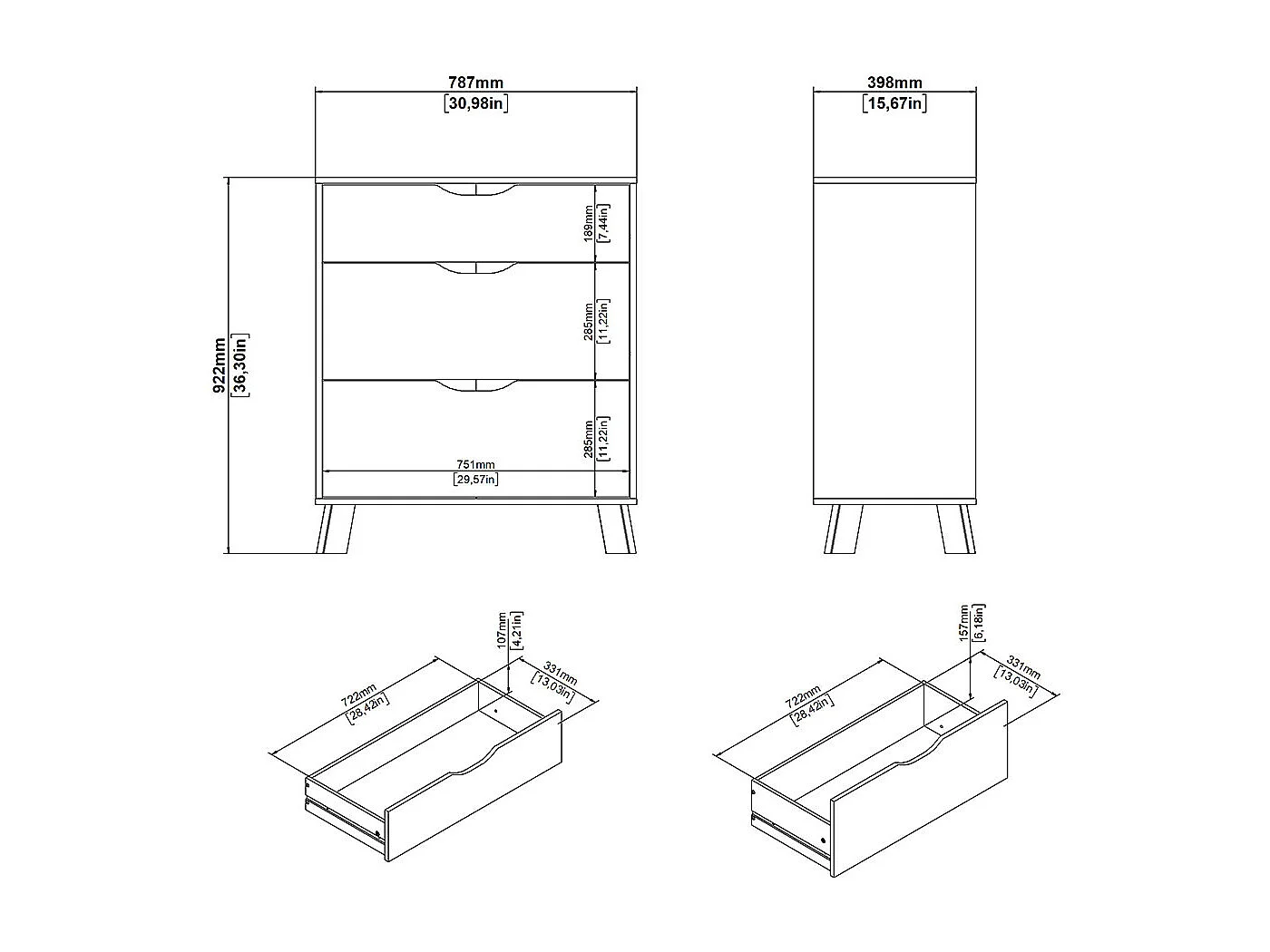 787mm
[30,98in]

398mm
[15,67in]

922mm
[36,30in]

189mm
[7,44in]

285mm
[11,22in]

285mm
[11,22in]

751mm
[29,57in]

107mm
[4,21in]

722mm
[28,42in]

331mm
[13,03in]

157mm
[6,18in]

722mm
[28,42in]

331mm
[13,03in]