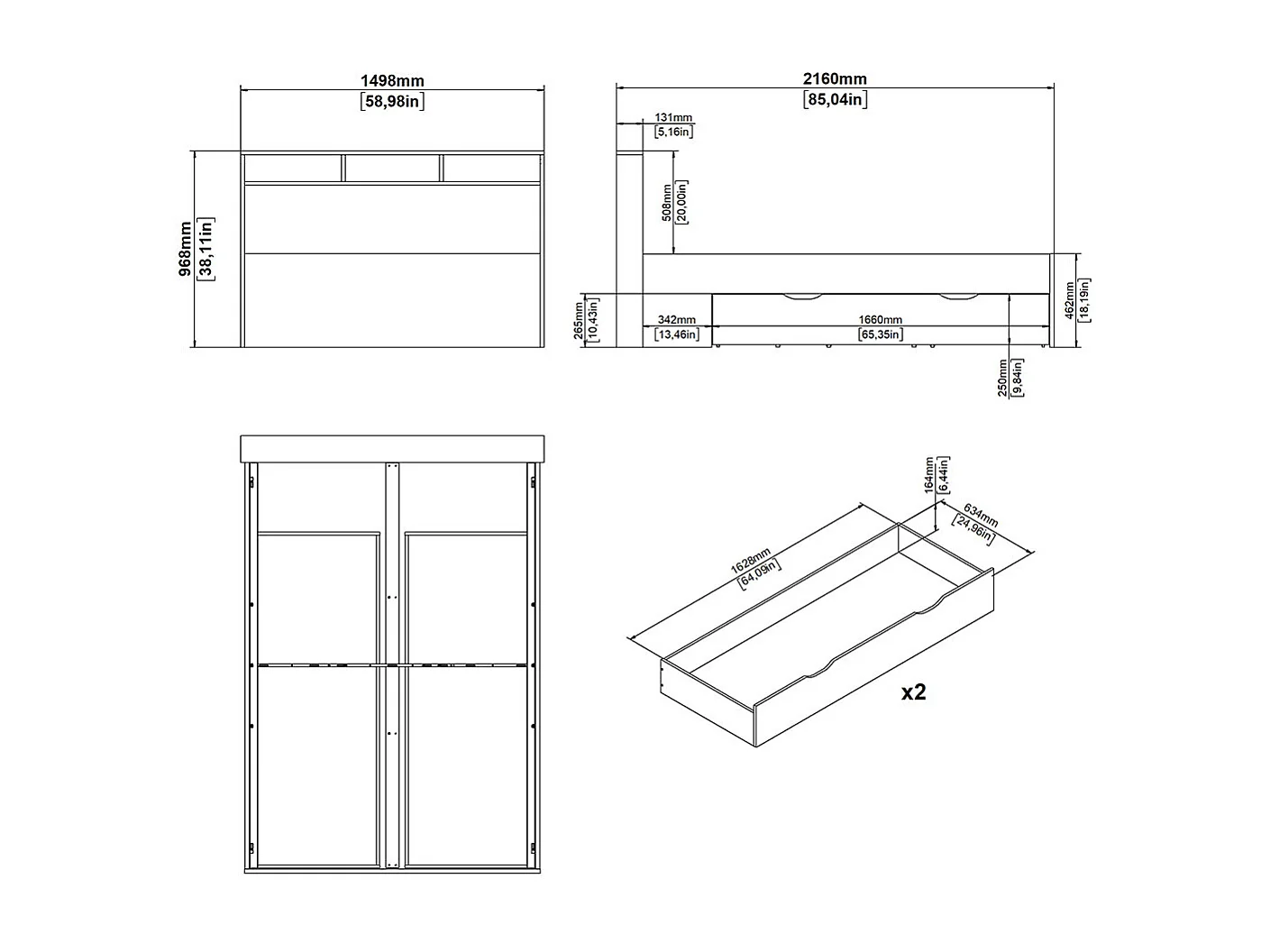 1498mm
[58,98in]

968mm
[38,11in]

2160mm
[85,04in]

131mm
[5,16in]

508mm
[20,00in]

265mm
[10,43in]

342mm
[13,46in]

1660mm
[65,35in]

462mm
[18,19in]

250mm
[9,84in]

164mm
[6,44in]

634mm
[24,96in]

1628mm
[64,09in]

x2